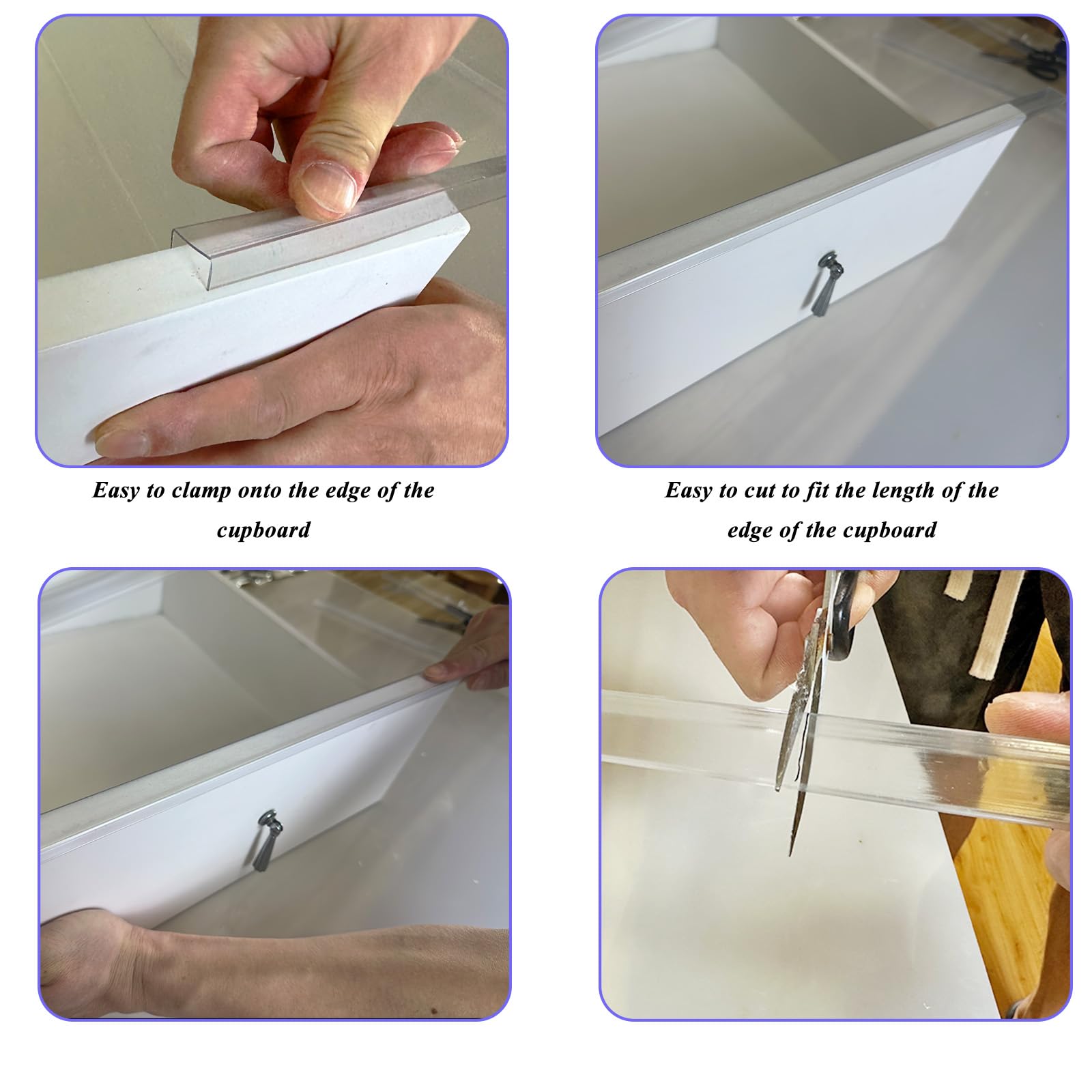 Easy to clamp onto the edge of the cupboard

Easy to cut to fit the length of the edge of the cupboard