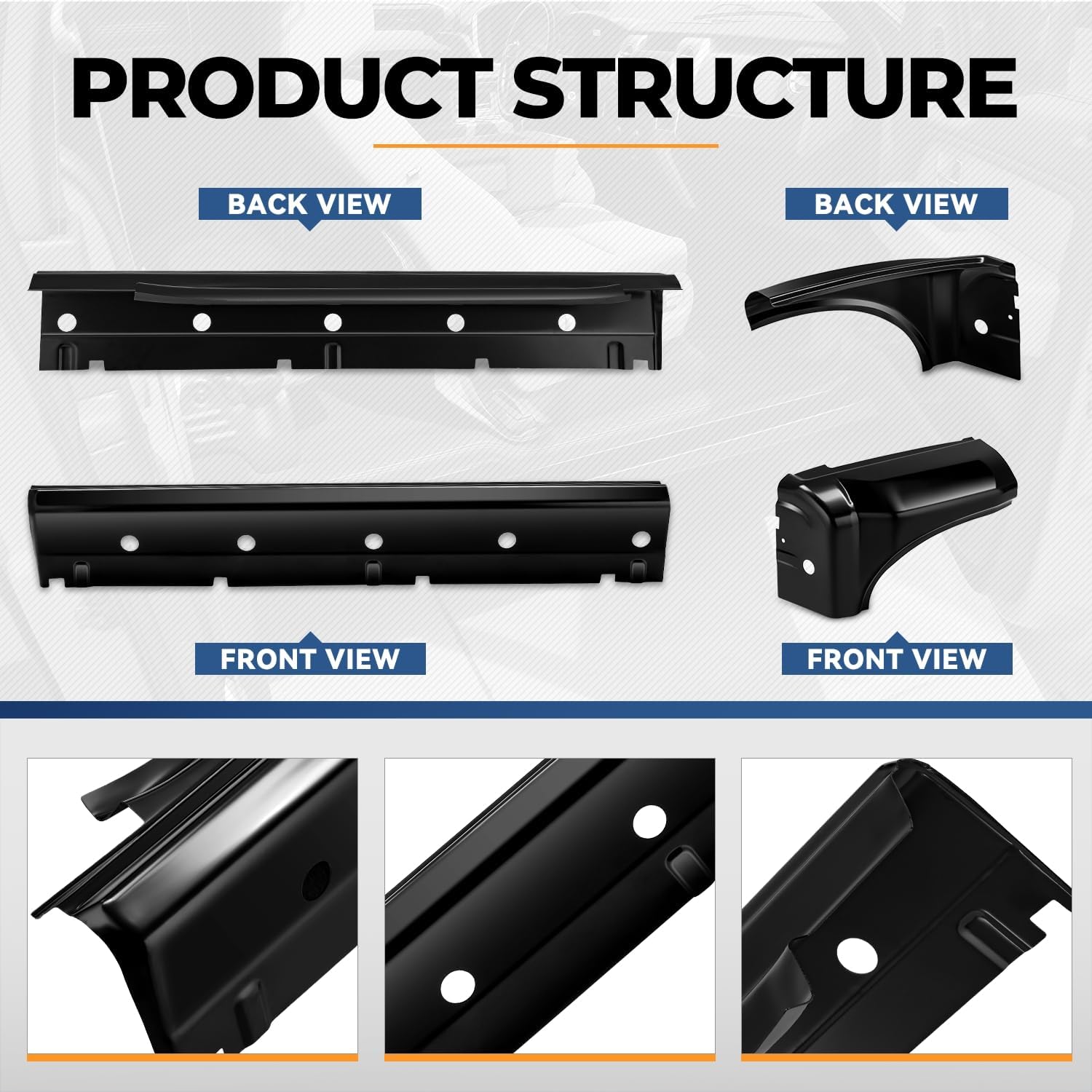 PRODUCT STRUCTURE

BACK VIEW

BACK VIEW

FRONT VIEW

FRONT VIEW