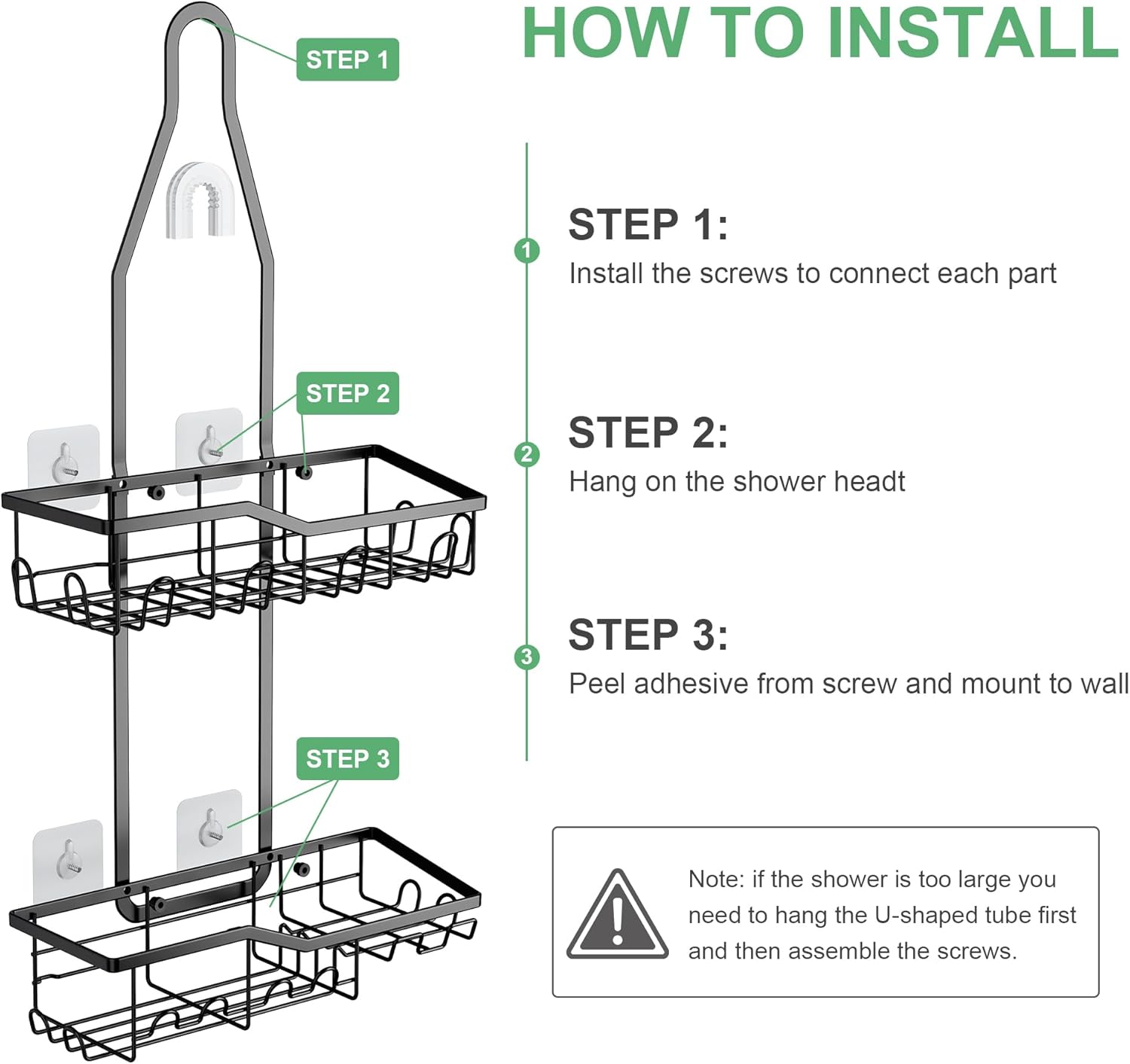 STEP 1

STEP 2

STEP 3

HOW TO INSTALL

1
STEP 1:
Install the screws to connect each part

2
STEP 2:
Hang on the shower headt

3
STEP 3:
Peel adhesive from screw and mount to wall

Note: if the shower is too large you need to hang the U-shaped tube first and then assemble the screws.