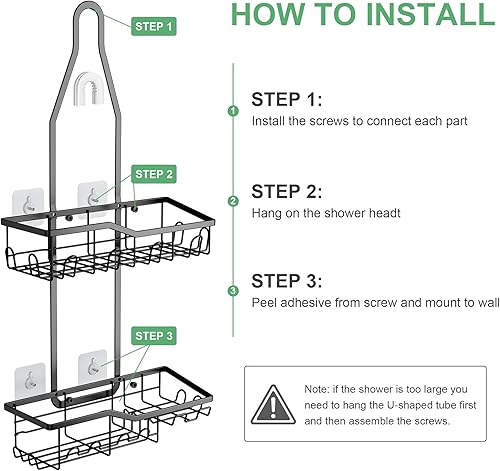 HOW TO INSTALL

STEP 1

STEP 2

STEP 3

1
STEP 1:
Install the screws to connect each part

2
STEP 2:
Hang on the shower headt

3
STEP 3:
Peel adhesive from screw and mount to wall

Note: if the shower is too large you need to hang the U-shaped tube first and then assemble the screws.