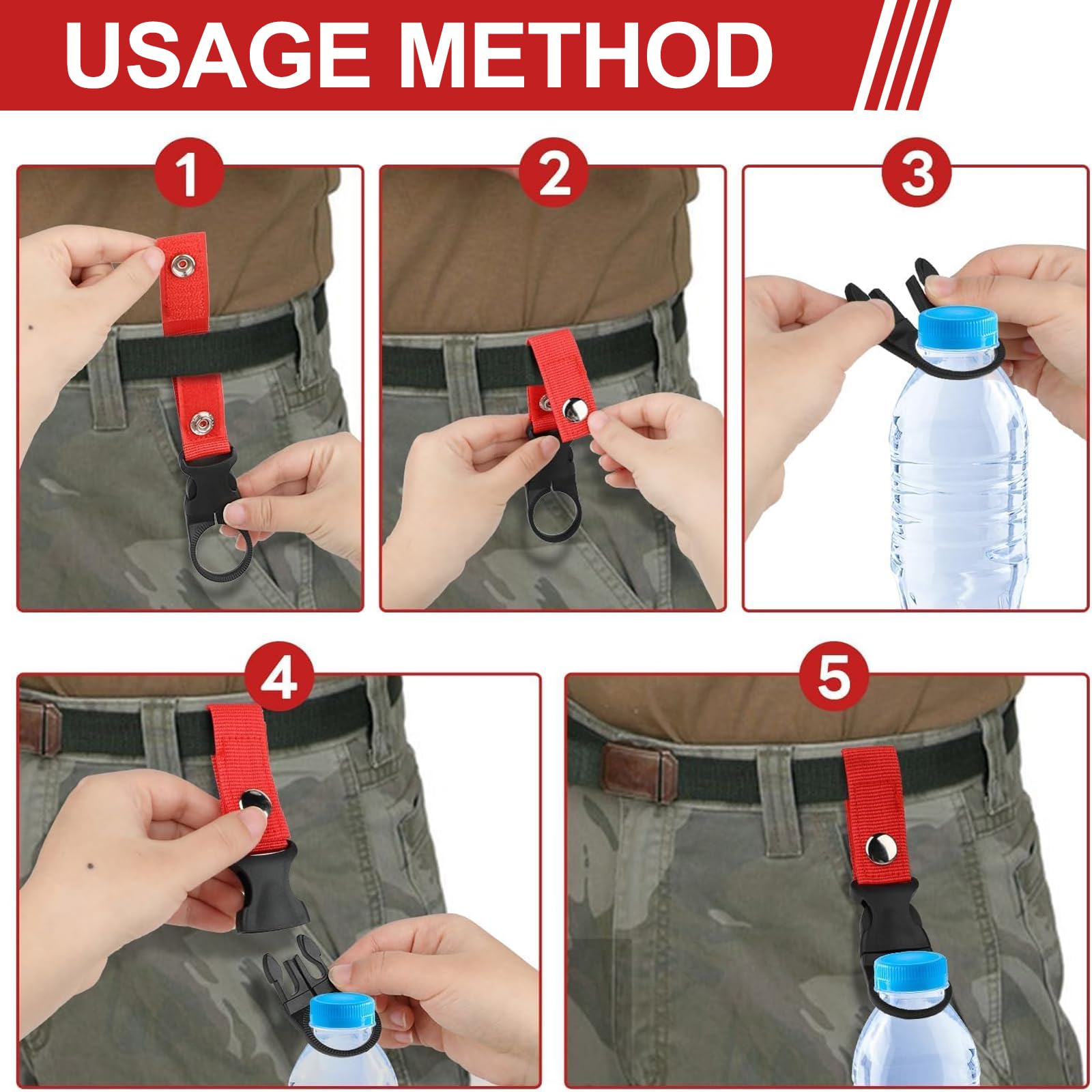 USAGE METHOD

1

2

3

4

5