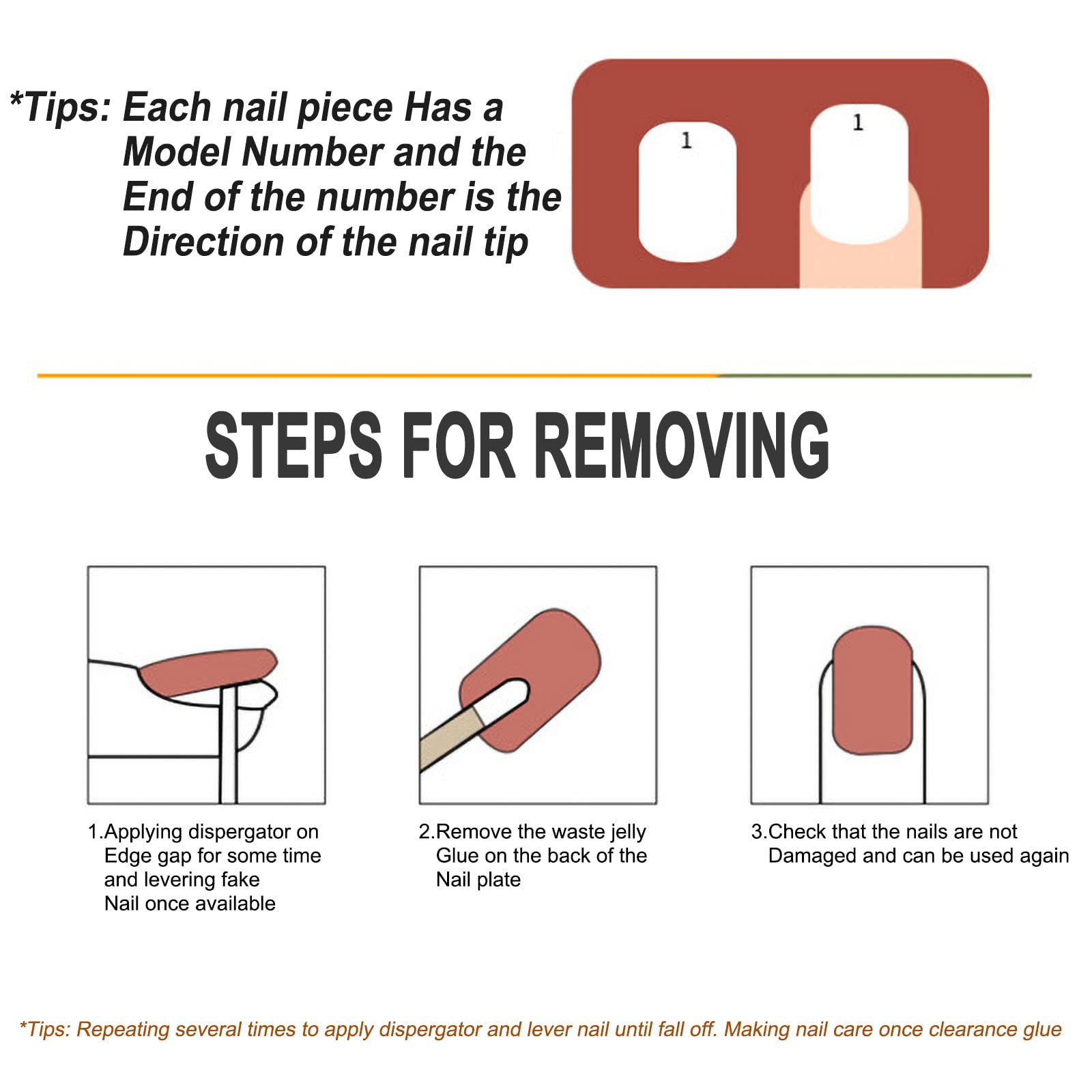 *Tips: Each nail piece Has a Model Number and the End of the number is the Direction of the nail tip

1

1

STEPS FOR REMOVING

1.Applying dispergator on Edge gap for some time and levering fake Nail once available

2.Remove the waste jelly Glue on the back of the Nail plate

3.Check that the nails are not Damaged and can be used again

*Tips: Repeating several times to apply dispergator and lever nail until fall off. Making nail care once clearance glue