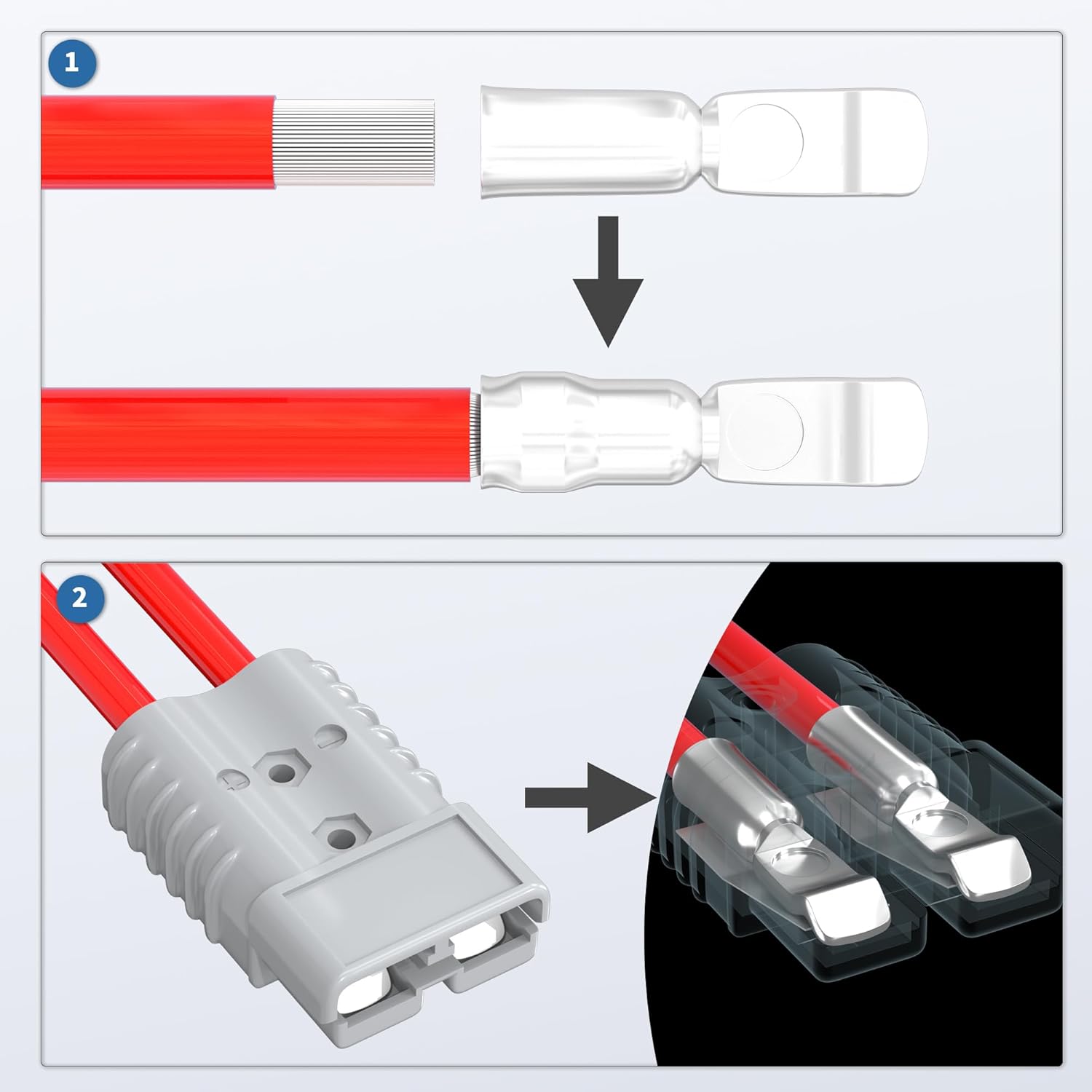 1

2