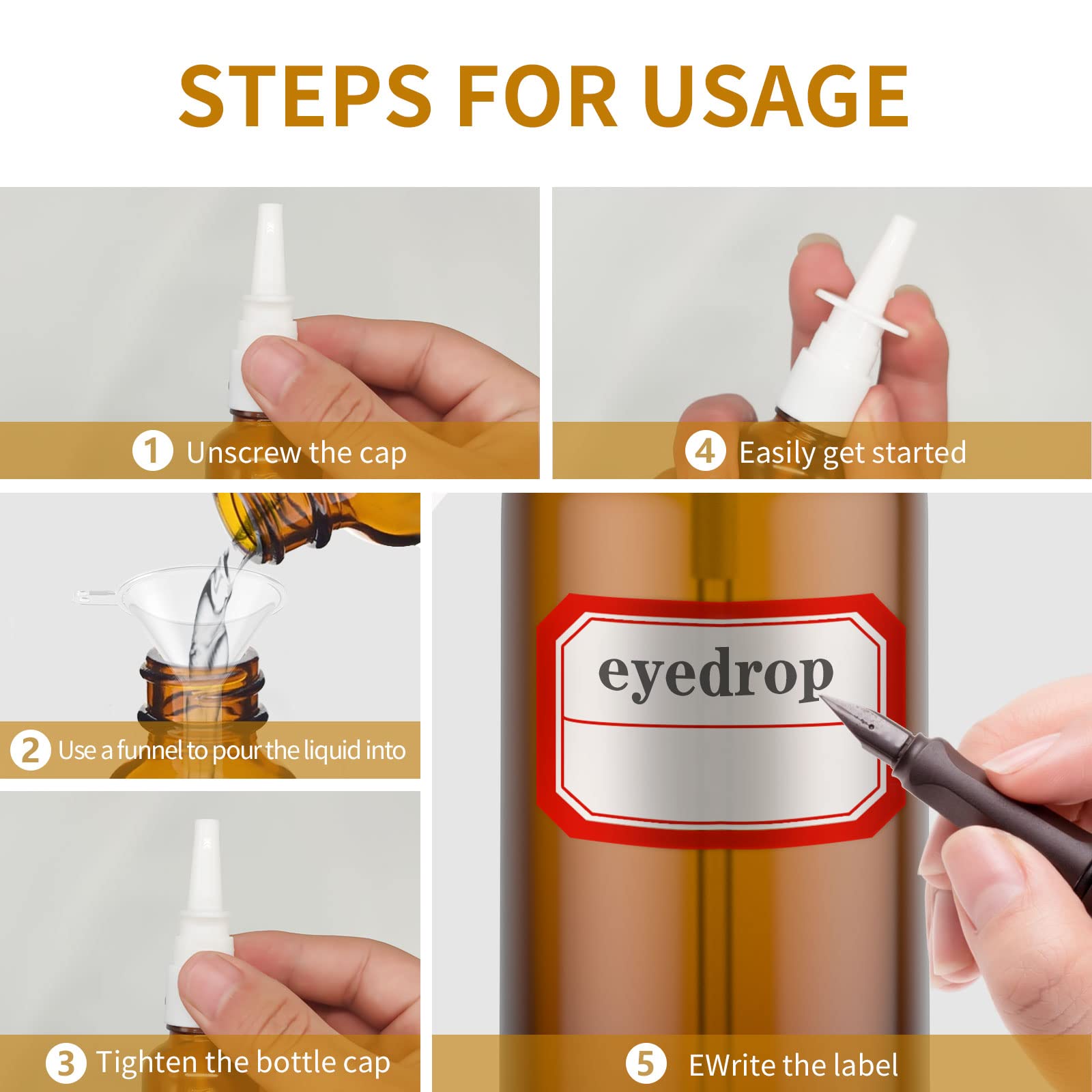 STEPS FOR USAGE

1 Unscrew the cap

4 Easily get started

2 Use a funnel to pour the liquid into

eyedrop

3 Tighten the bottle cap

5 EWrite the label