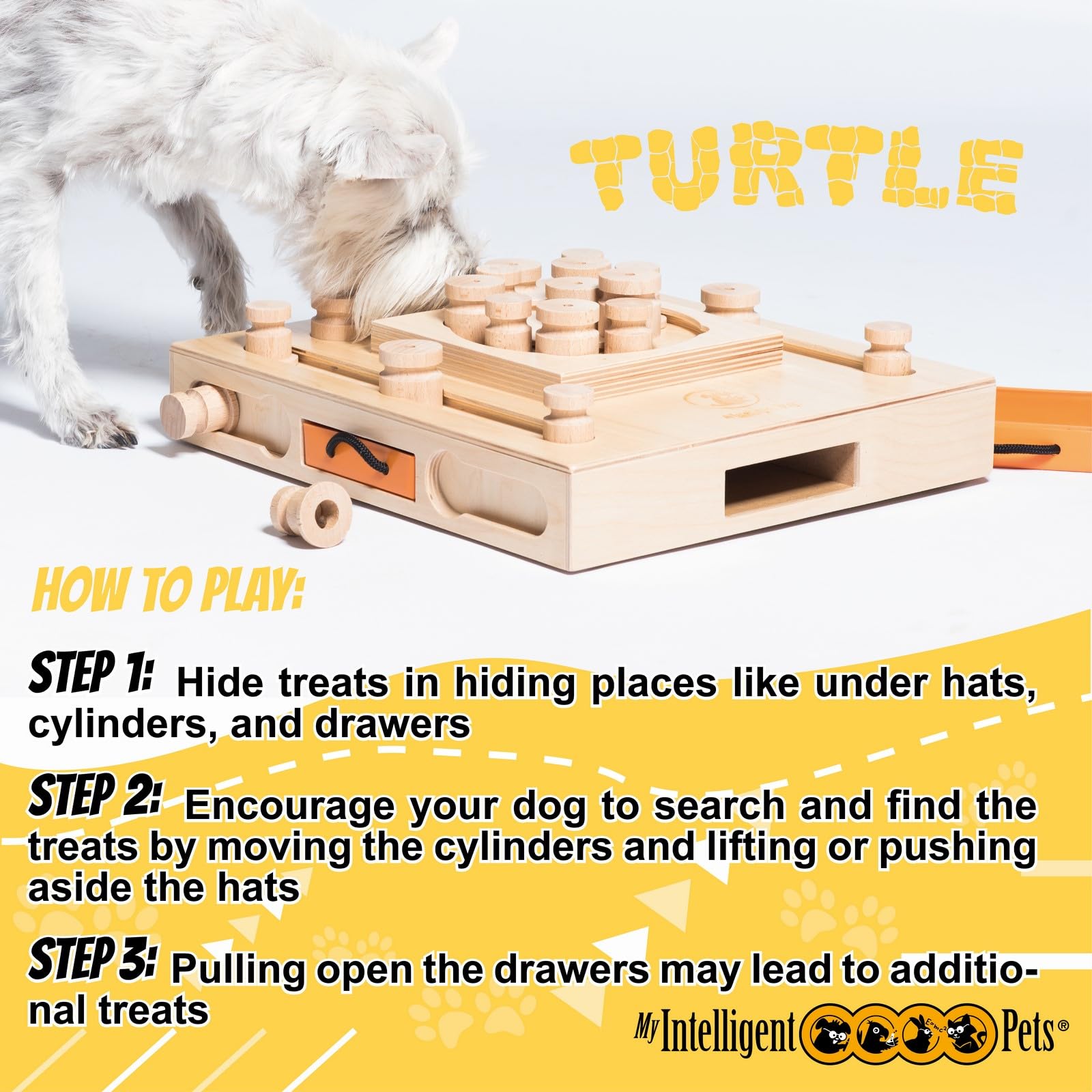 TURTLE

HOW TO PLAY:

STEP 1: Hide treats in hiding places like under hats, cylinders, and drawers

STEP 2: Encourage your dog to search and find the treats by moving the cylinders and lifting or pushing aside the hats

STEP 3: Pulling open the drawers may lead to additional treats

My Intelligent Pets®