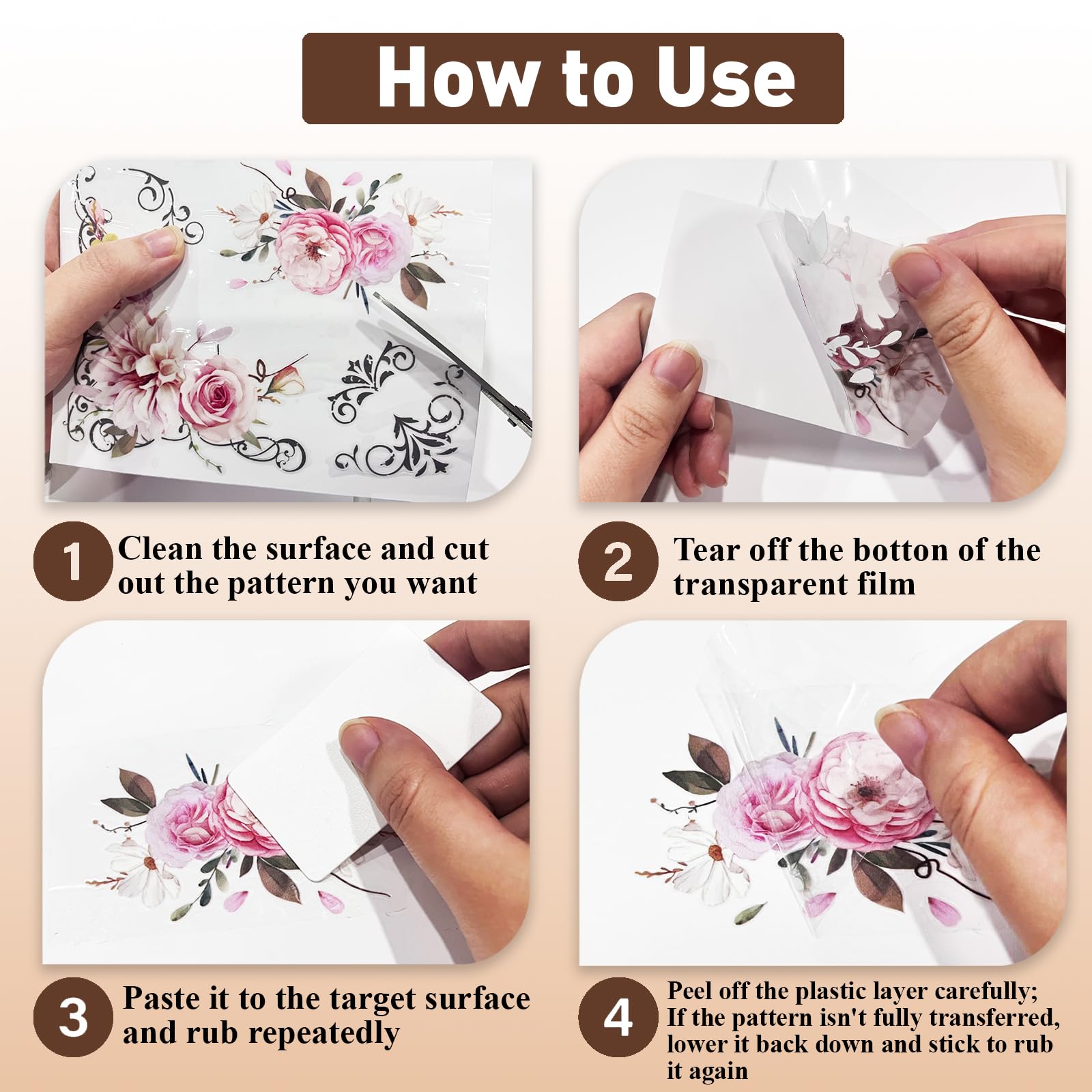 How to Use

1 Clean the surface and cut out the pattern you want

2 Tear off the botton of the transparent film

3 Paste it to the target surface and rub repeatedly

4 Peel off the plastic layer carefully; If the pattern isn't fully transferred, lower it back down and stick to rub it again