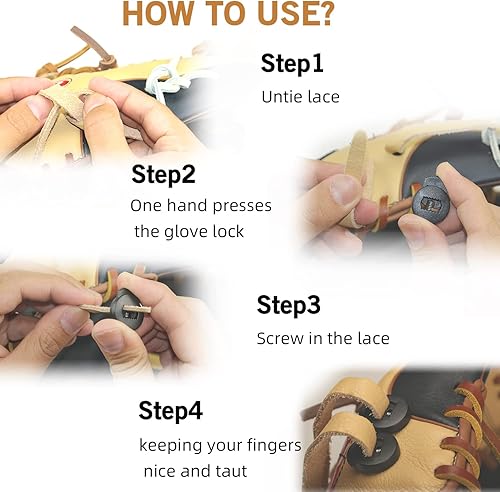 HOW TO USE?

Step1
Untie lace

Step2
One hand presses the glove lock

Step3
Screw in the lace

Step4
keeping your fingers nice and taut