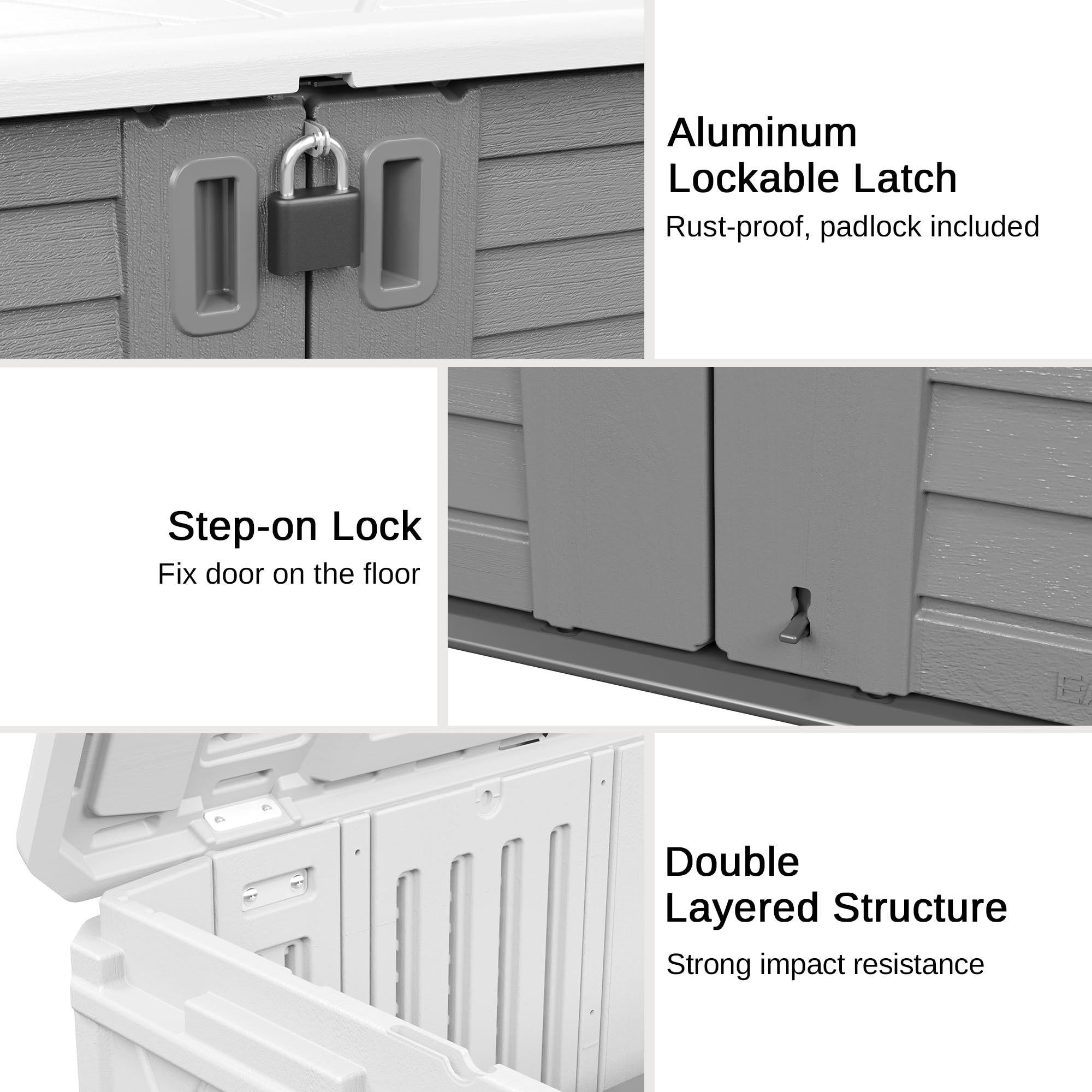 Aluminum Lockable Latch
Rust-proof, padlock included

Step-on Lock
Fix door on the floor

Double Layered Structure
Strong impact resistance