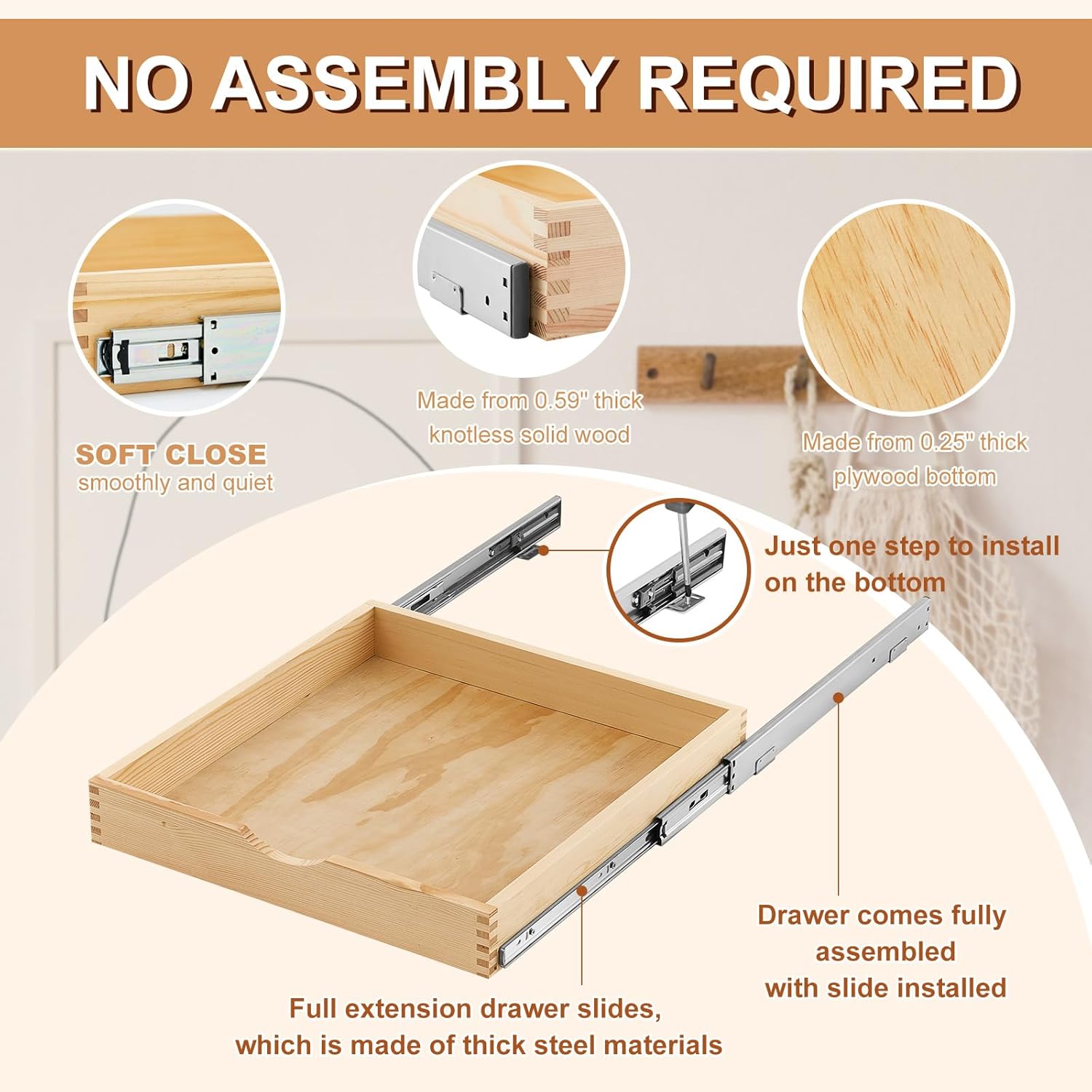 NO ASSEMBLY REQUIRED

SOFT CLOSE
smoothly and quiet

Made from 0.59" thick knotless solid wood

Made from 0.25" thick plywood bottom

Just one step to install on the bottom

Drawer comes fully assembled with slide installed

Full extension drawer slides, which is made of thick steel materials