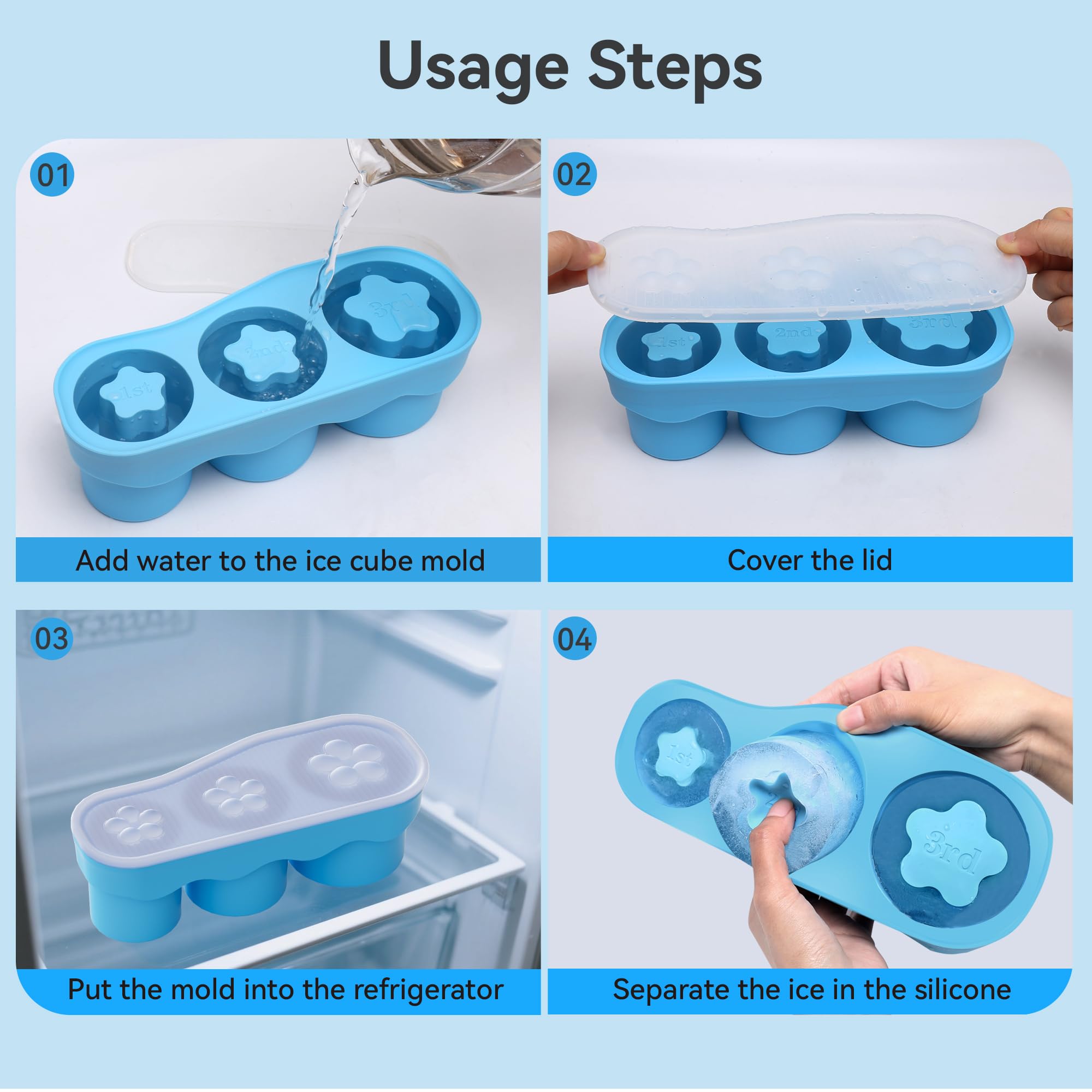 Usage Steps

01

1st
2nd
3rd

Add water to the ice cube mold

02

1st
2nd
3rd

Cover the lid

03

Put the mold into the refrigerator

04

1st
3rd

Separate the ice in the silicone