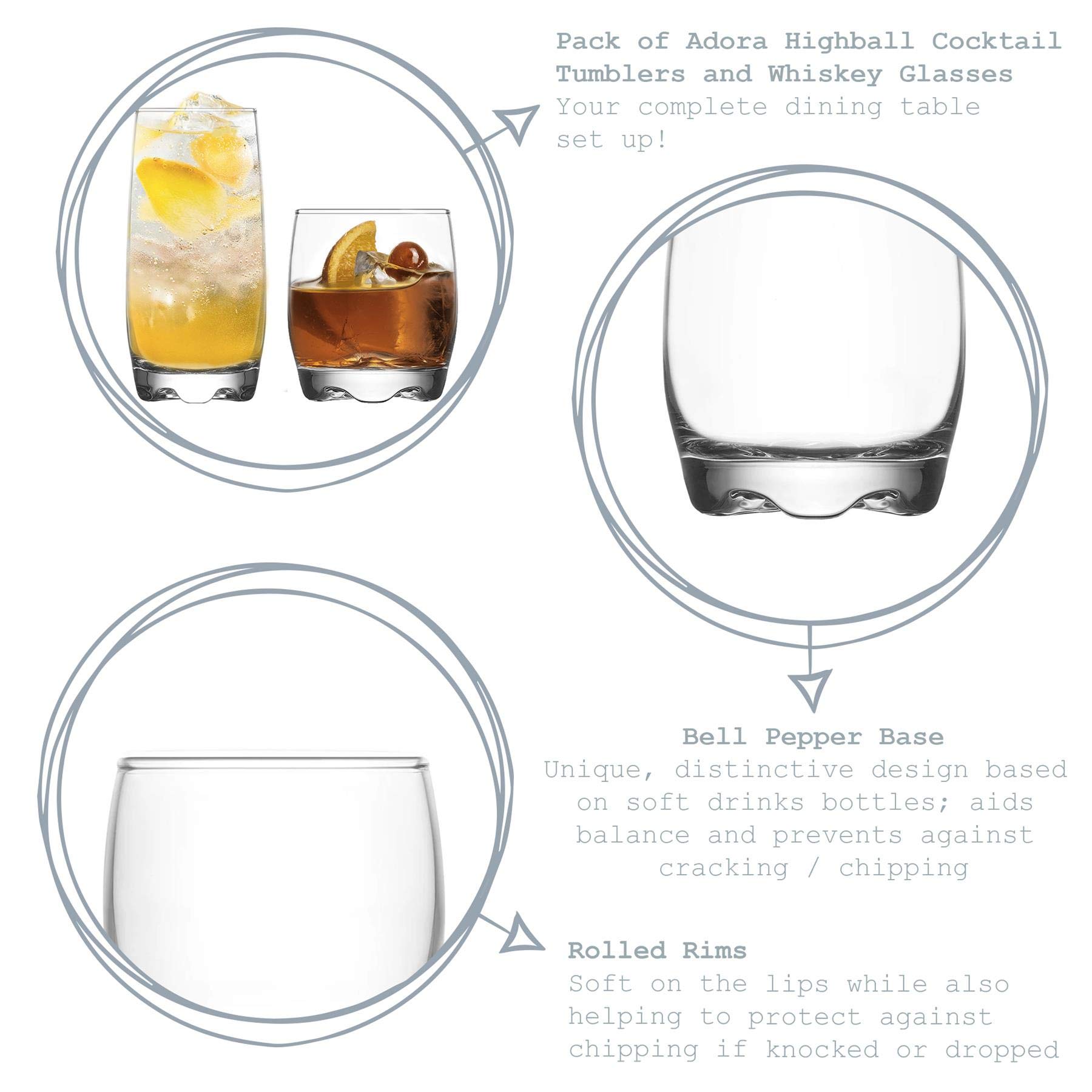 Pack of Adora Highball Cocktail Tumblers and Whiskey Glasses
Your complete dining table set up!

Bell Pepper Base
Unique, distinctive design based on soft drinks bottles; aids balance and prevents against cracking / chipping

Rolled Rims
Soft on the lips while also helping to protect against chipping if knocked or dropped