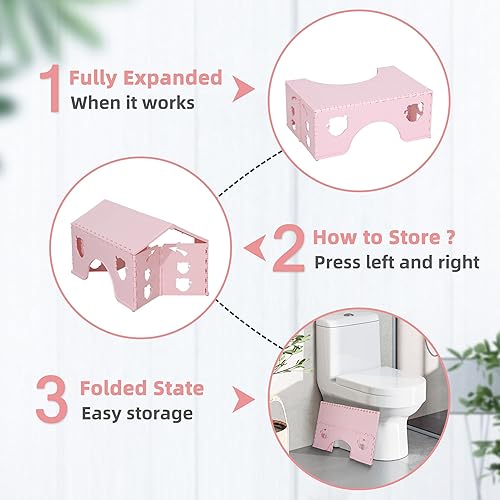 1 Fully Expanded
When it works

2 How to Store ?
Press left and right

3 Folded State
Easy storage