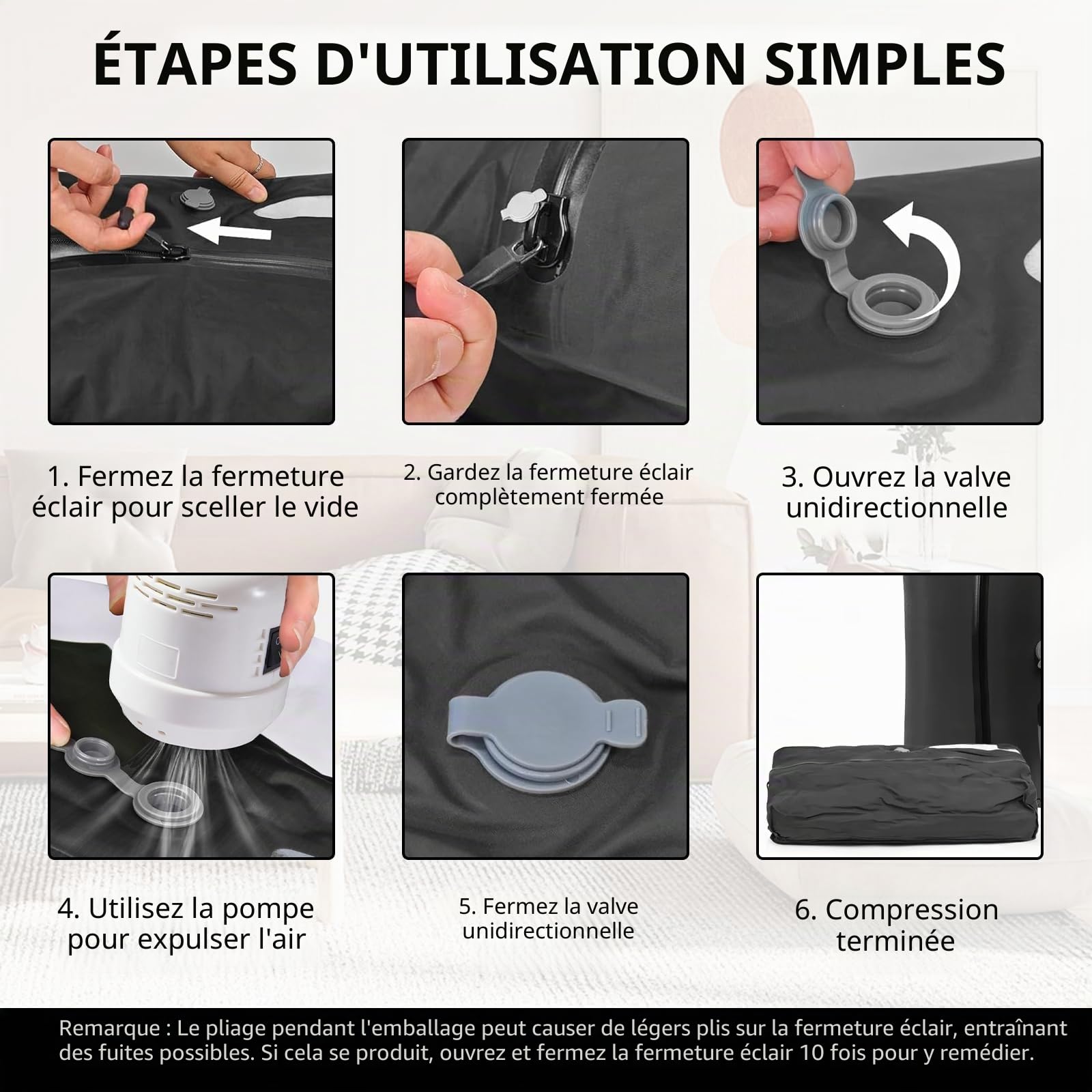 ÉTAPES D'UTILISATION SIMPLES

1. Fermez la fermeture éclair pour sceller le vide

2. Gardez la fermeture éclair complètement fermée

3. Ouvrez la valve unidirectionnelle

4. Utilisez la pompe pour expulser l'air

5. Fermez la valve unidirectionnelle

6. Compression terminée

Remarque : Le pliage pendant l'emballage peut causer de légers plis sur la fermeture éclair, entraînant des fuites possibles. Si cela se produit, ouvrez et fermez la fermeture éclair 10 fois pour y remédier.