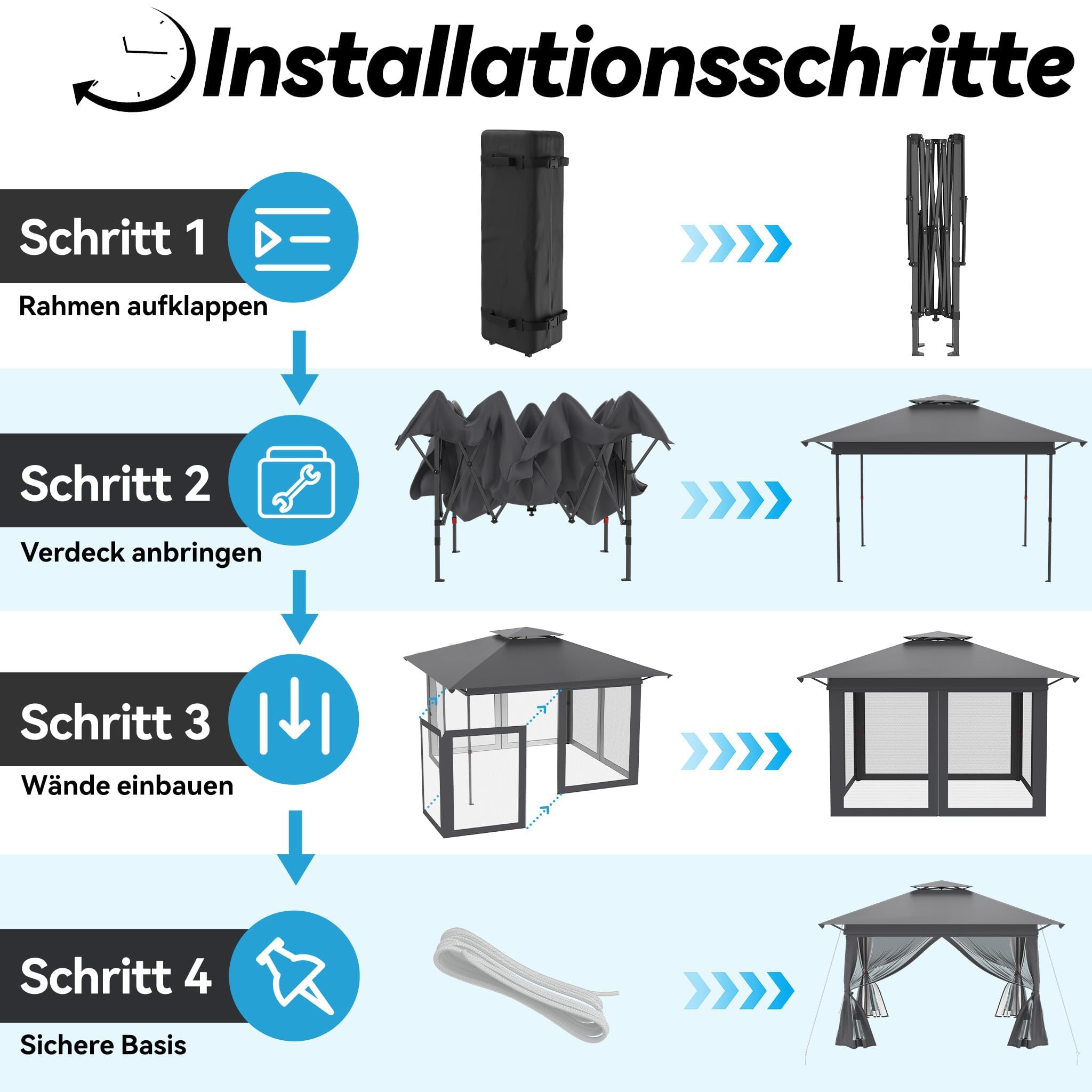 Installationsschritte

Schritt 1
Rahmen aufklappen

Schritt 2
Verdeck anbringen

Schritt 3
Wände einbauen

Schritt 4
Sichere Basis