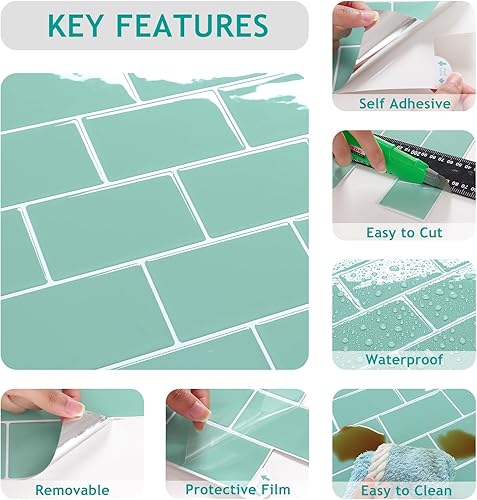 KEY FEATURES

Self Adhesive

Easy to Cut

Waterproof

Removable

Protective Film

Easy to Clean