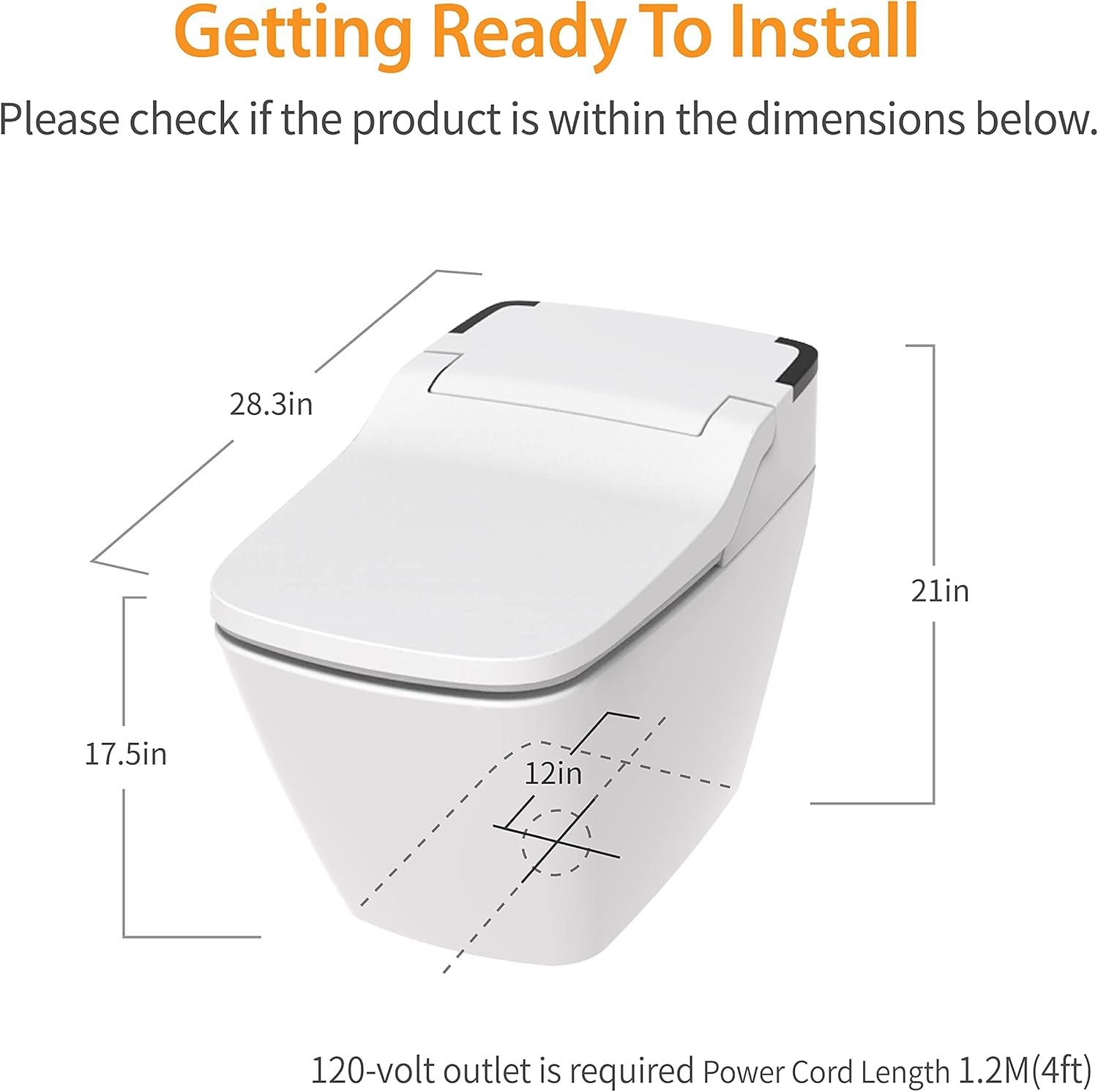 Getting Ready To Install

Please check if the product is within the dimensions below.

28.3in

21in

17.5in

12in

120-volt outlet is required Power Cord Length 1.2M(4ft)