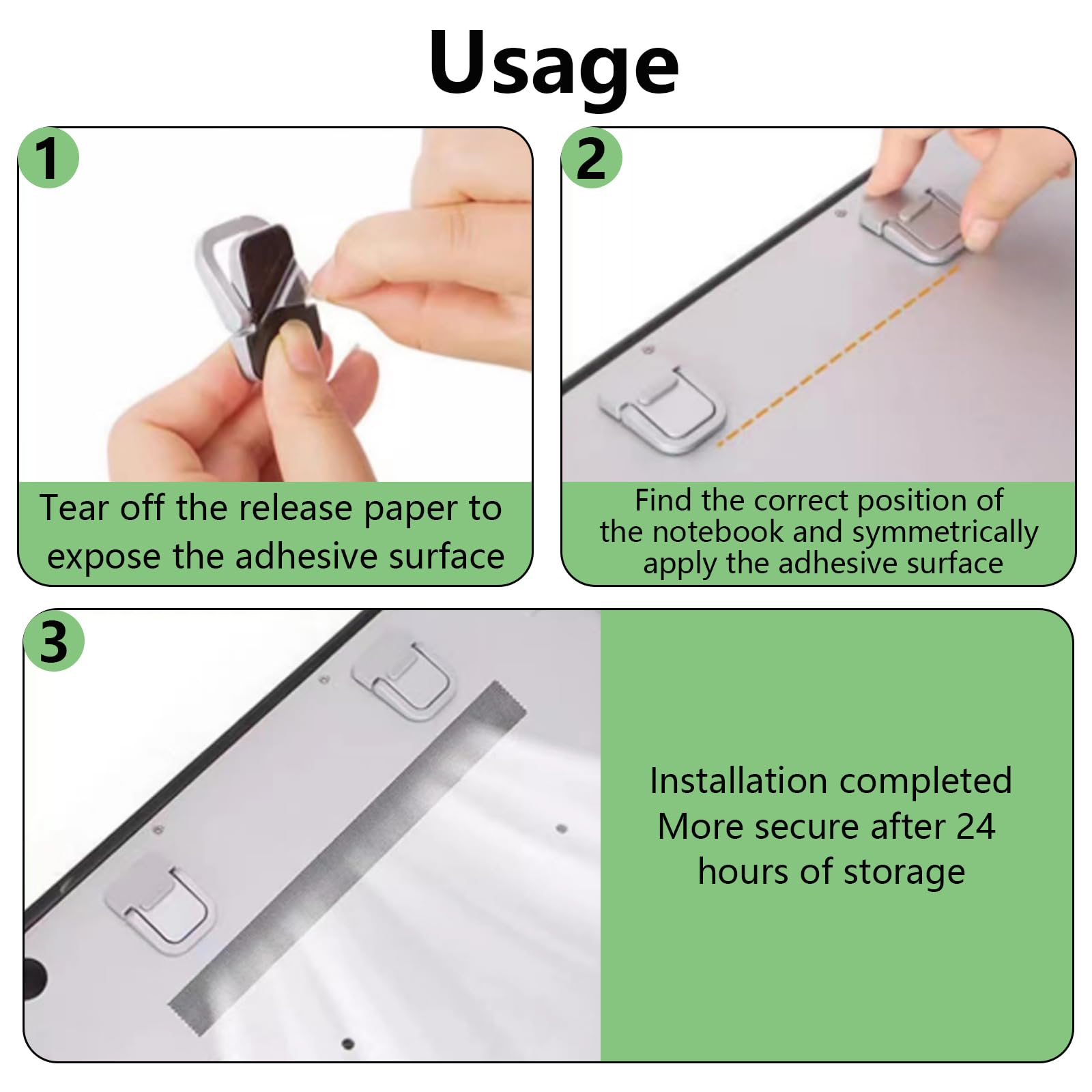 Usage

1

Tear off the release paper to expose the adhesive surface

2

Find the correct position of the notebook and symmetrically apply the adhesive surface

3

Installation completed
More secure after 24 hours of storage