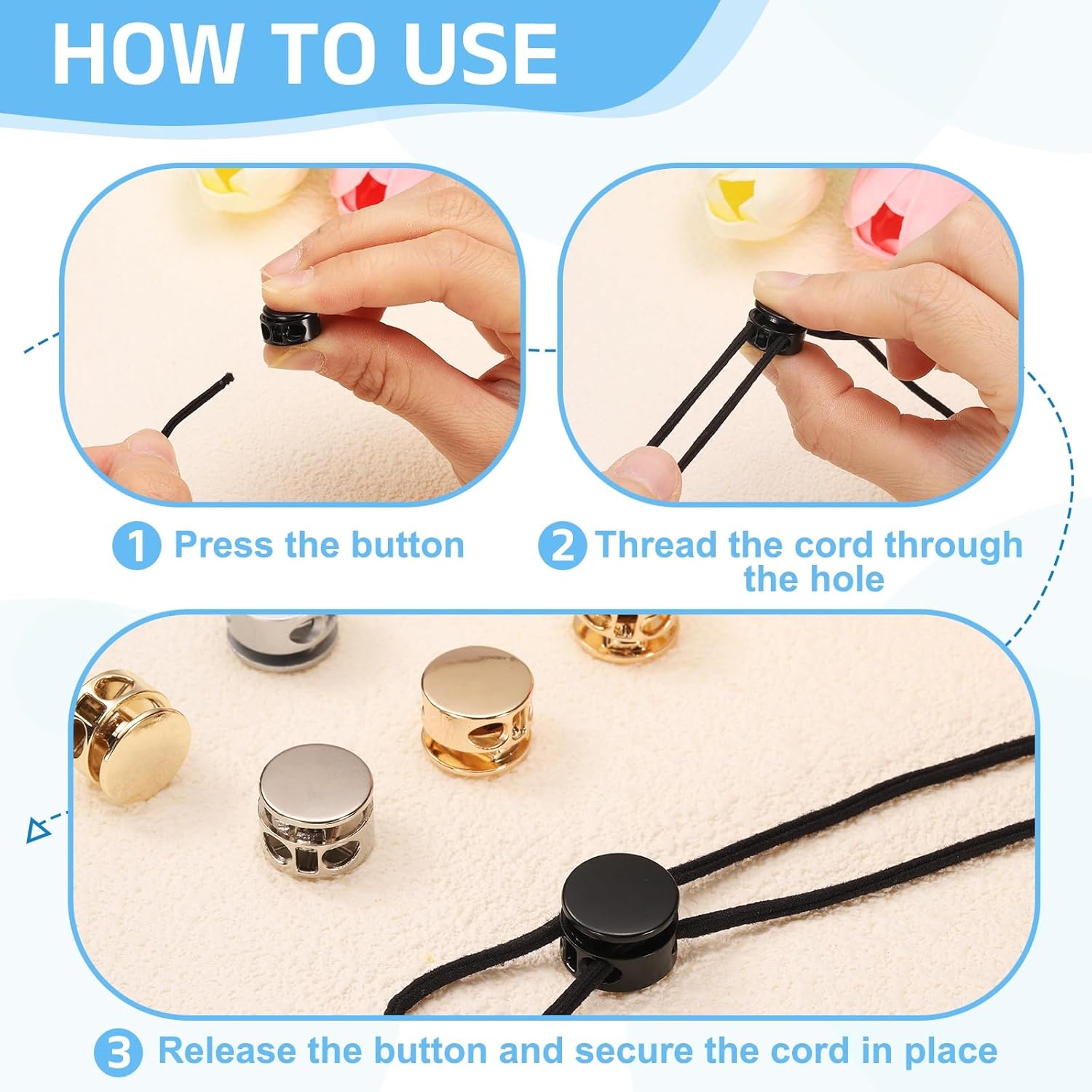 HOW TO USE

1 Press the button

2 Thread the cord through the hole

3 Release the button and secure the cord in place