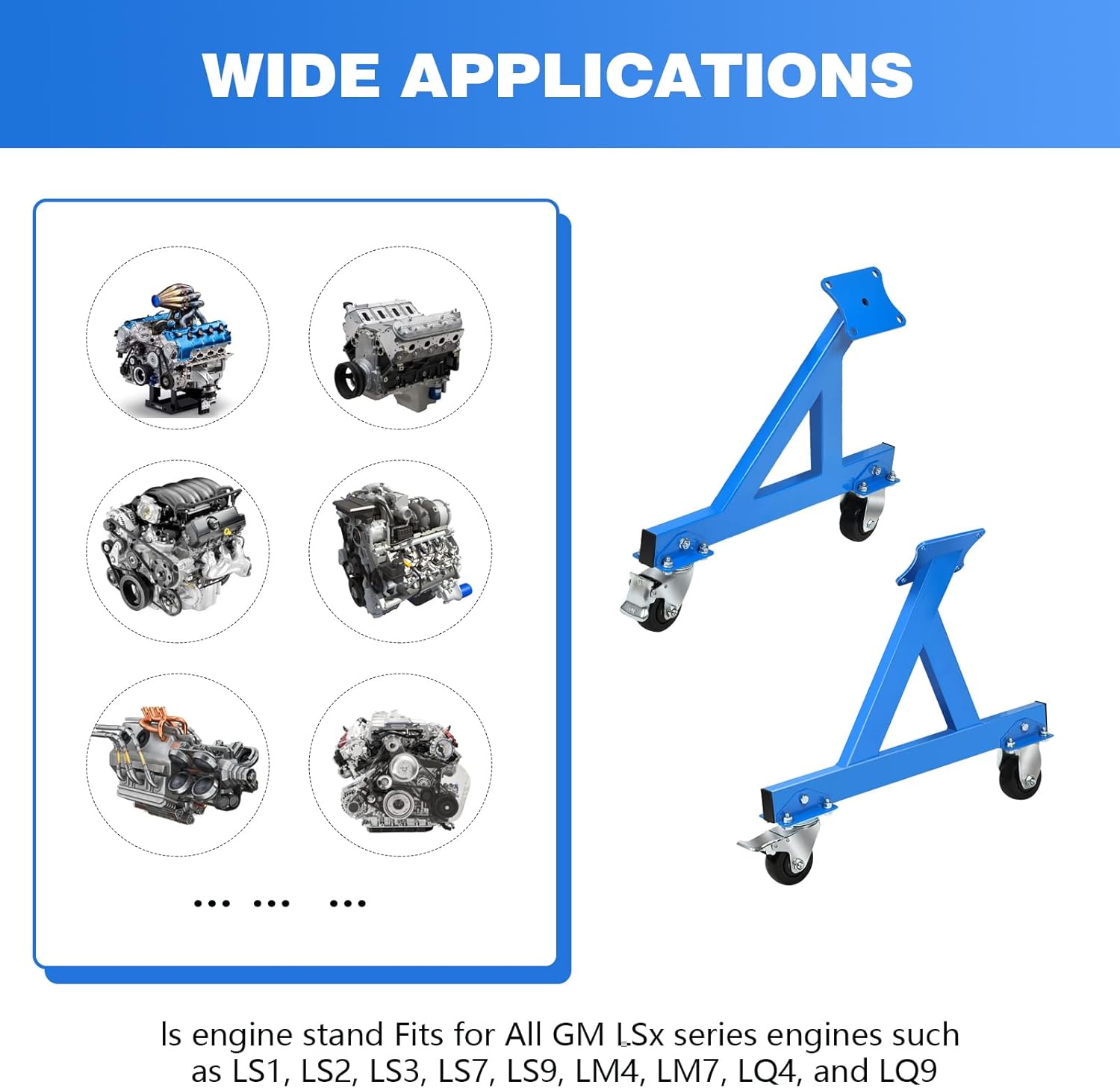 WIDE APPLICATIONS

... ... ...

ls engine stand Fits for All GM LSx series engines such as LS1, LS2, LS3, LS7, LS9, LM4, LM7, LQ4, and LQ9