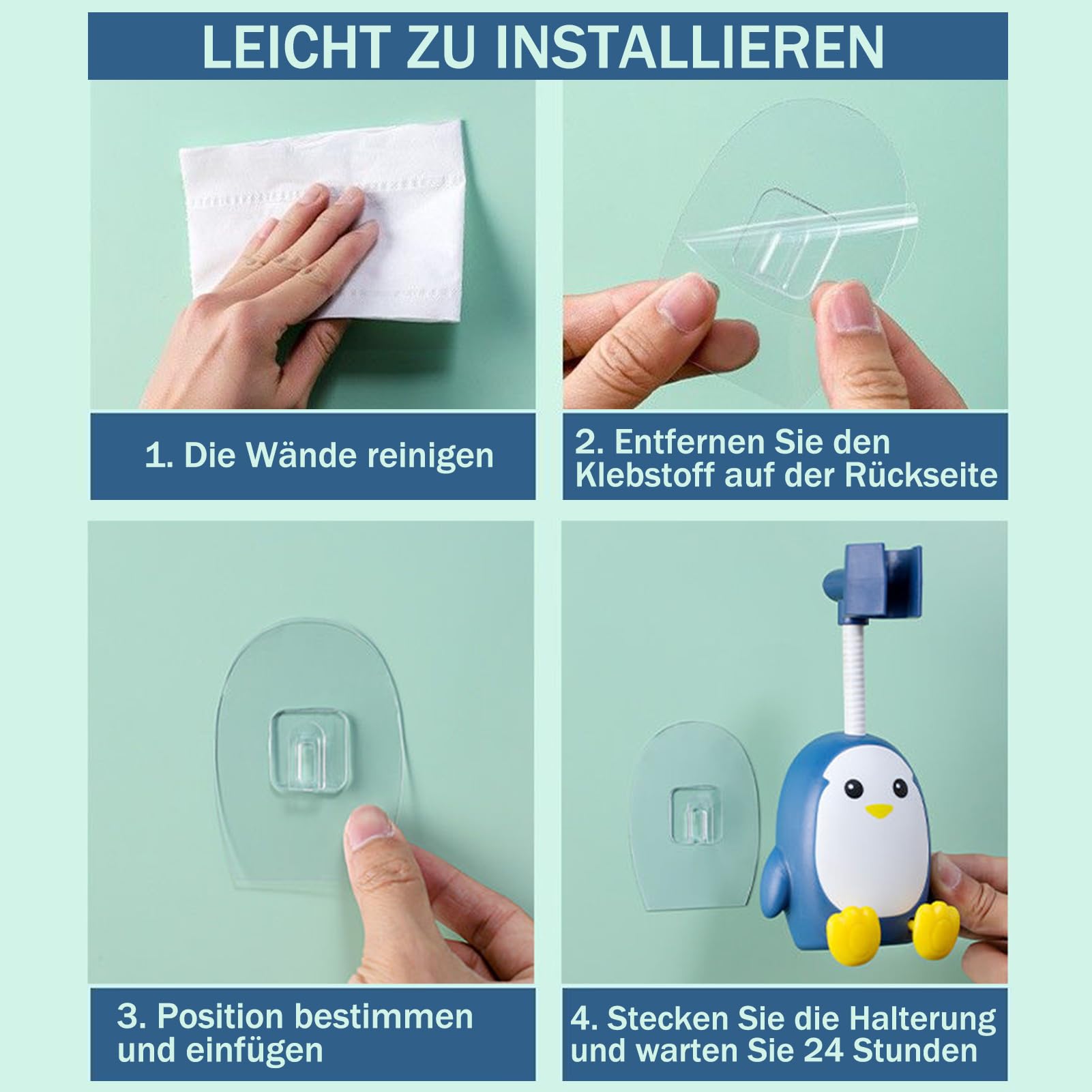 LEICHT ZU INSTALLIEREN

1. Die Wände reinigen

2. Entfernen Sie den Klebstoff auf der Rückseite

3. Position bestimmen und einfügen

4. Stecken Sie die Halterung und warten Sie 24 Stunden