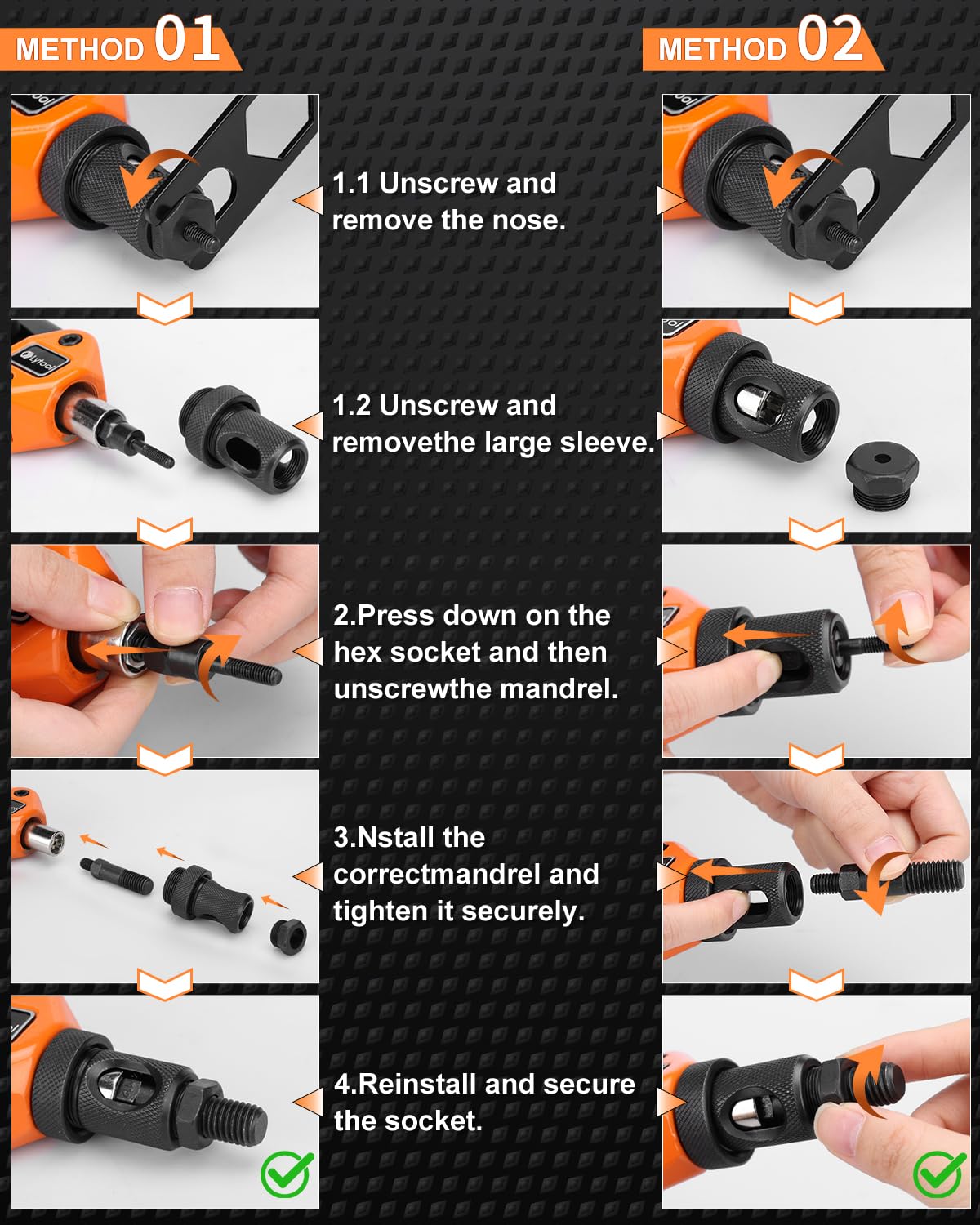 METHOD 01

METHOD 02

1.1 Unscrew and remove the nose.

1.2 Unscrew and removethe large sleeve.

2.Press down on the hex socket and then unscrewthe mandrel.

3.Nstall the correctmandrel and tighten it securely.

4.Reinstall and secure the socket.