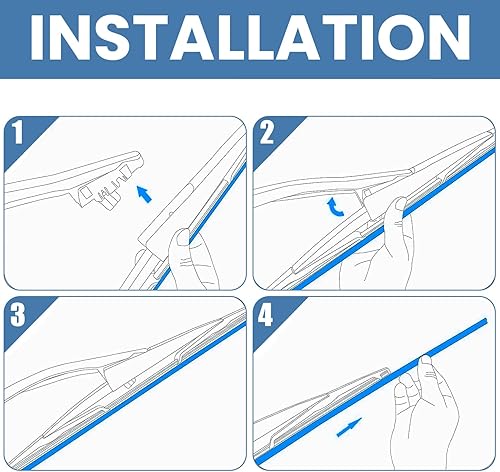 INSTALLATION

1

2

3

4