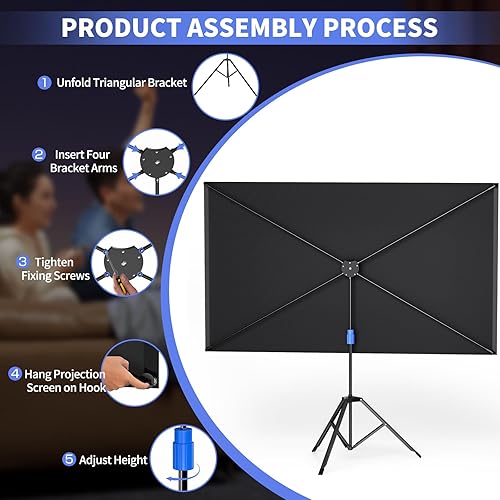 PRODUCT ASSEMBLY PROCESS

1 Unfold Triangular Bracket

2 Insert Four Bracket Arms

3 Tighten Fixing Screws

4 Hang Projection Screen on Hook

5 Adjust Height