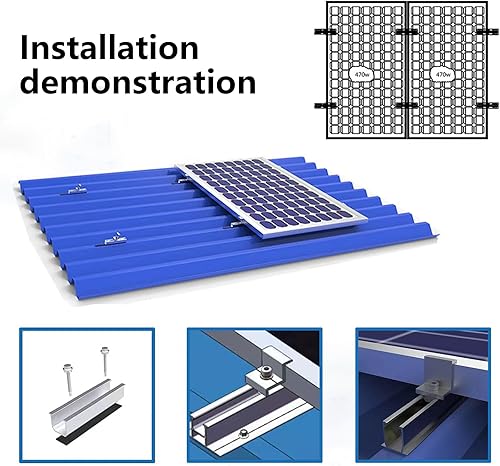 Installation demonstration

470w

470w