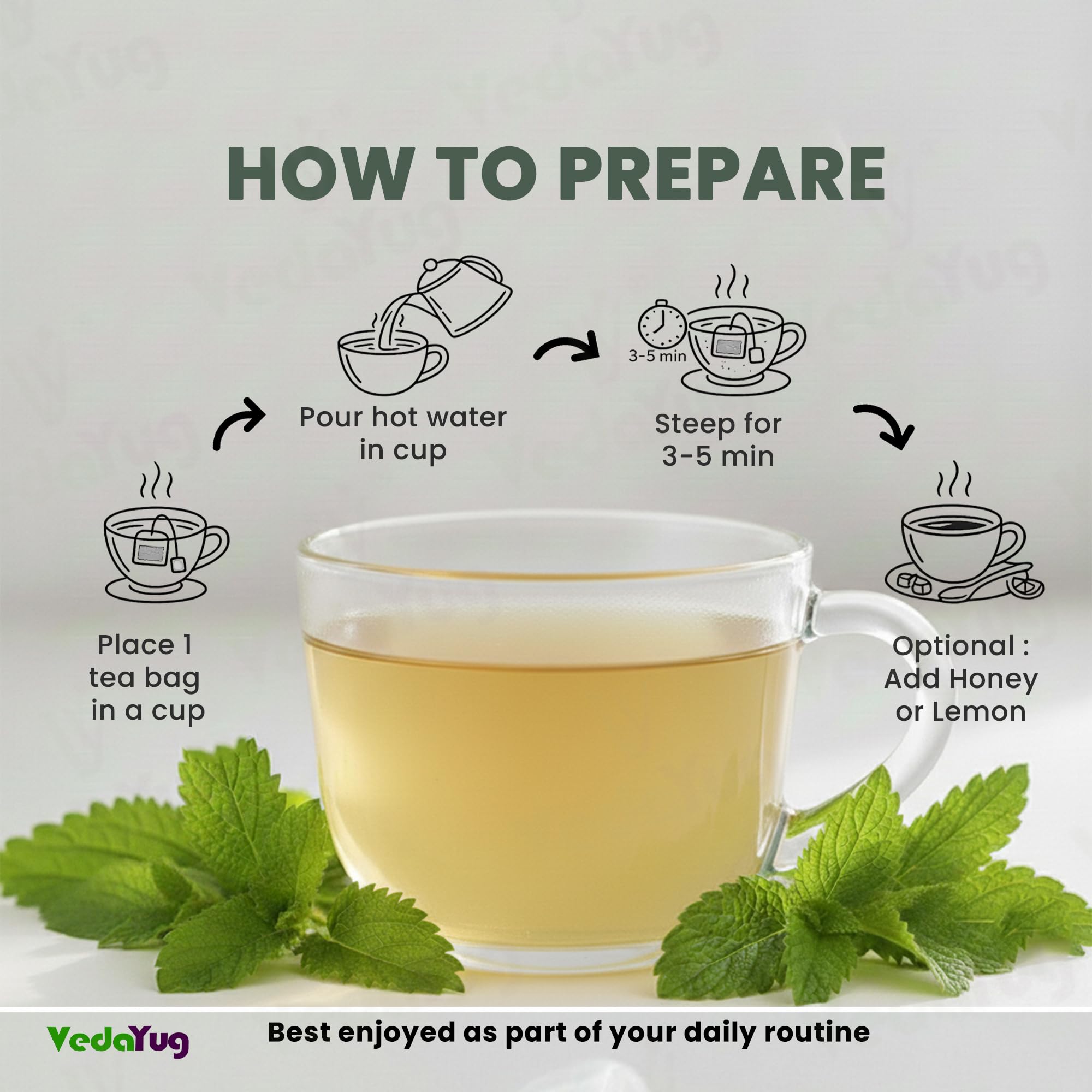 HOW TO PREPARE

Place 1 tea bag in a cup

Pour hot water in cup

3-5 min

Steep for 3-5 min

Optional : Add Honey or Lemon

VedaYug

Best enjoyed as part of your daily routine