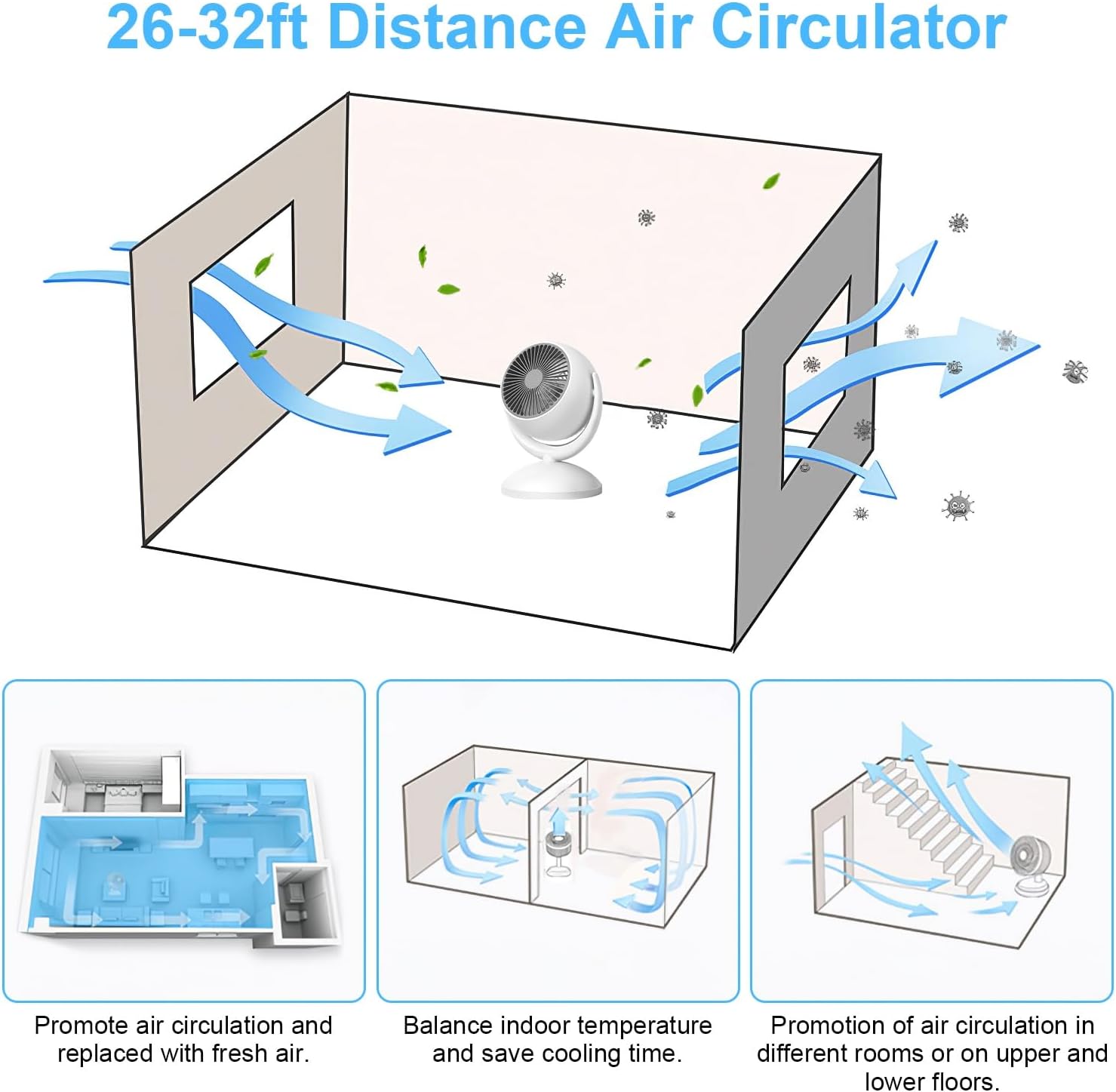 26-32ft Distance Air Circulator

Promote air circulation and replaced with fresh air.

Balance indoor temperature and save cooling time.

Promotion of air circulation in different rooms or on upper and lower floors.