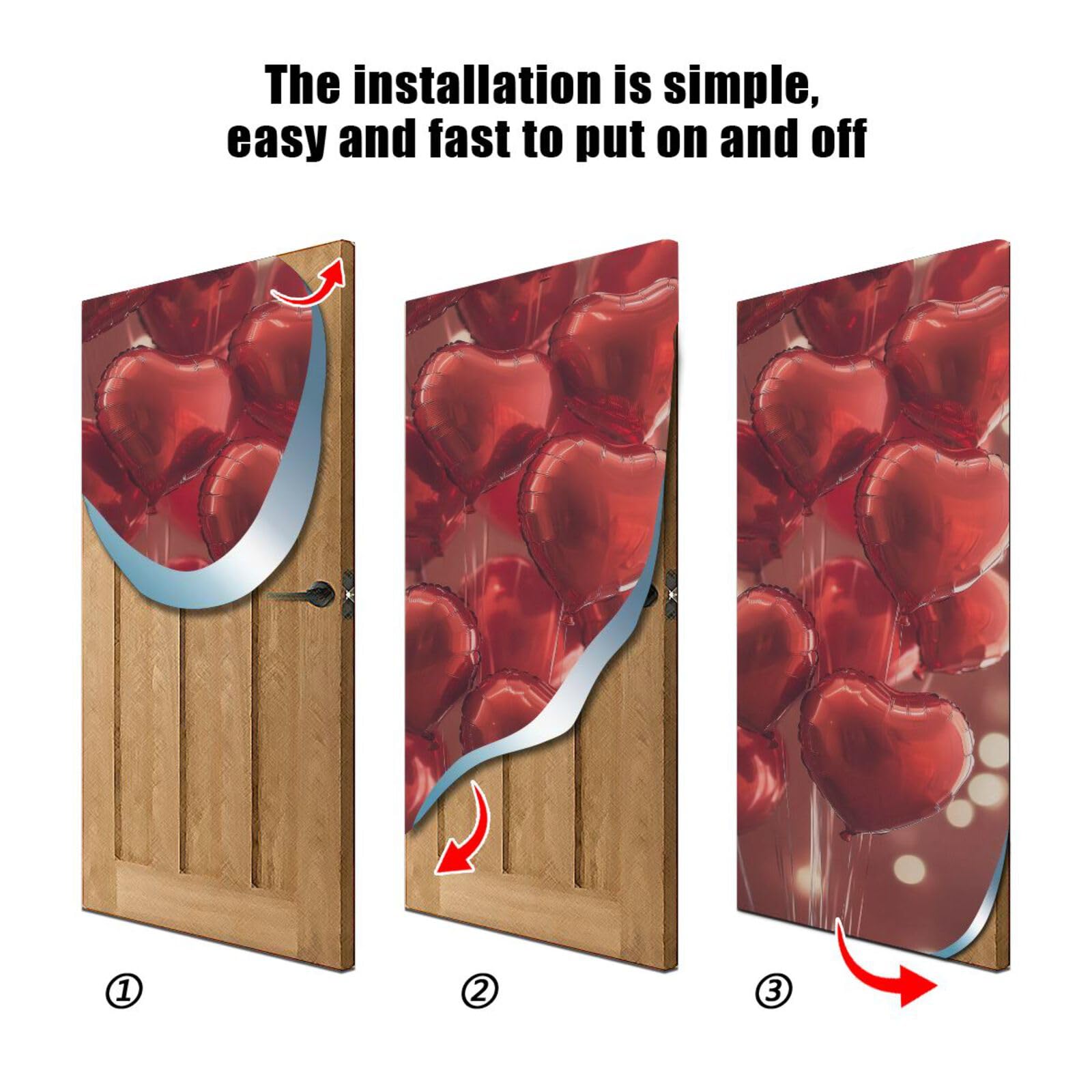 The installation is simple, easy and fast to put on and off

①

②

③