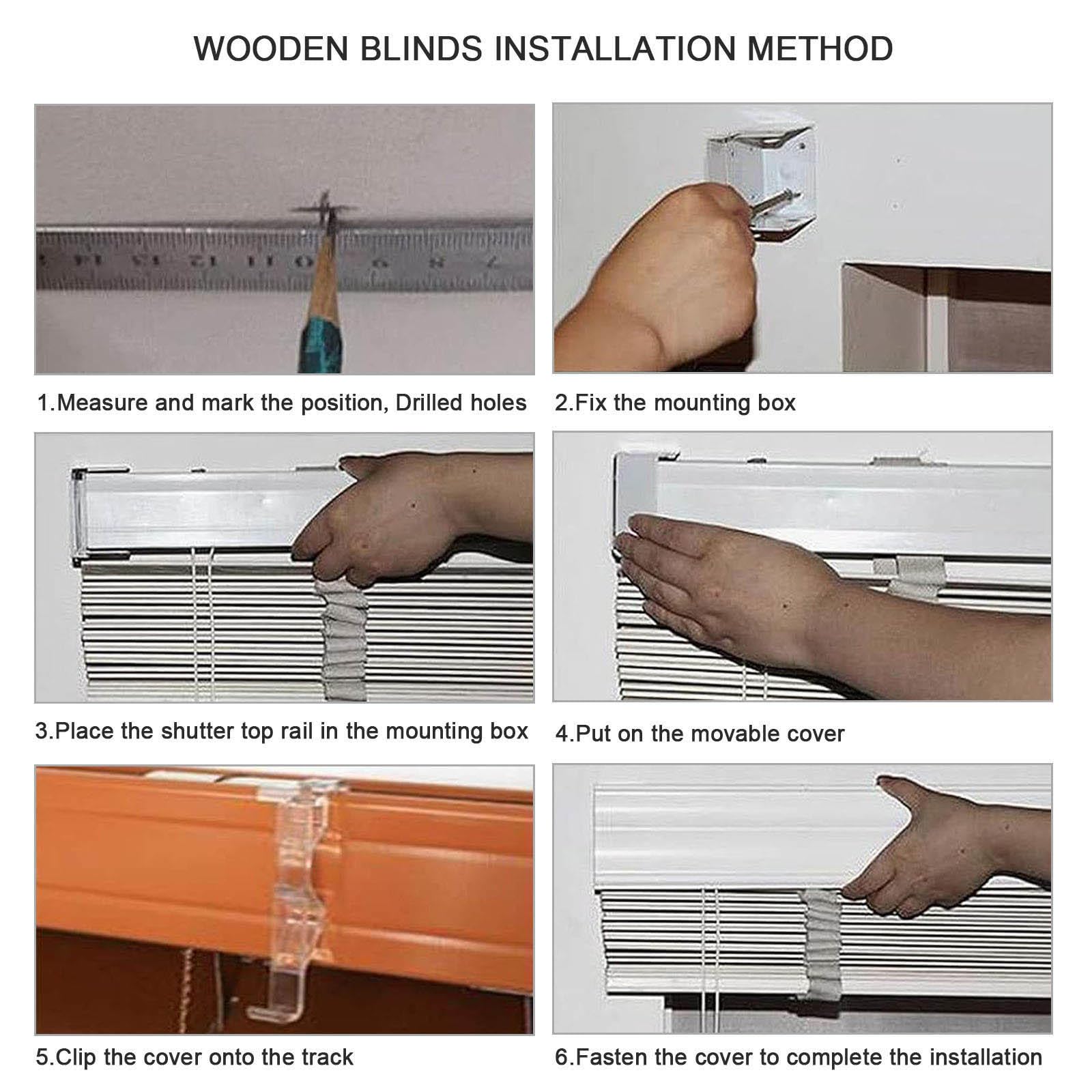 WOODEN BLINDS INSTALLATION METHOD

1.Measure and mark the position, Drilled holes

2.Fix the mounting box

3.Place the shutter top rail in the mounting box

4.Put on the movable cover

5.Clip the cover onto the track

6.Fasten the cover to complete the installation