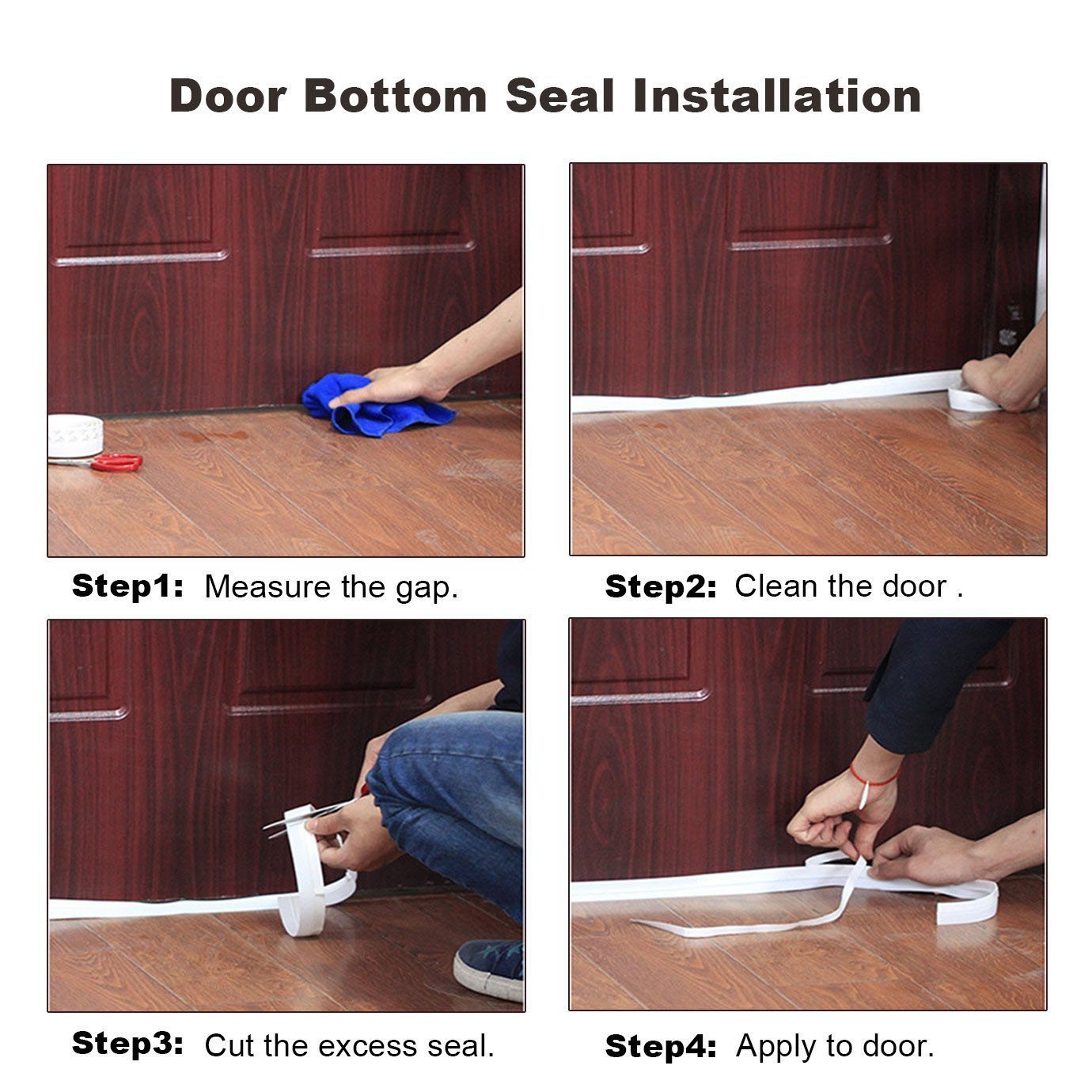 Door Bottom Seal Installation

Step1: Measure the gap.

Step2: Clean the door .

Step3: Cut the excess seal.

Step4: Apply to door.