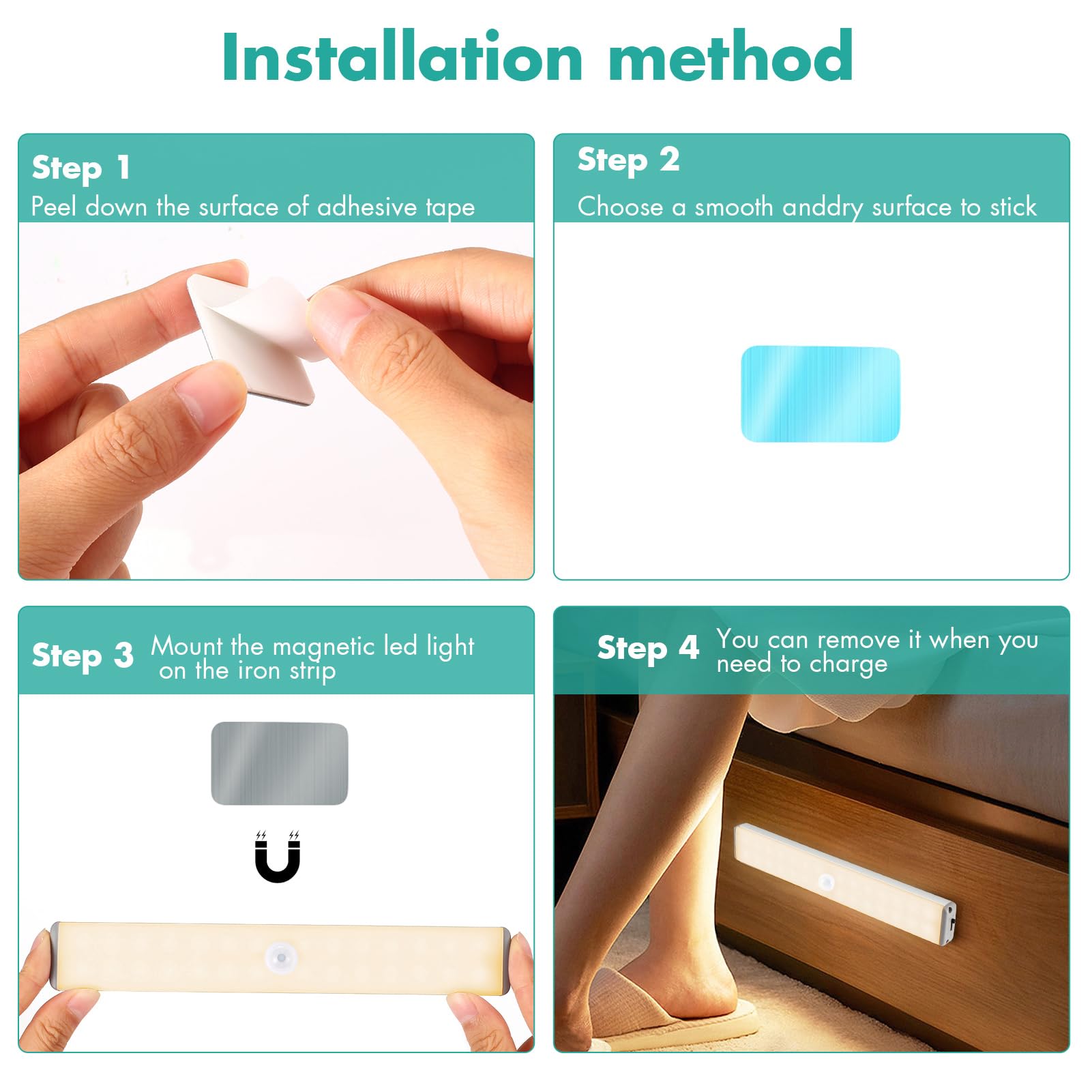 Installation method

Step 1
Peel down the surface of adhesive tape

Step 2
Choose a smooth anddry surface to stick

Step 3 Mount the magnetic led light on the iron strip

Step 4 You can remove it when you need to charge