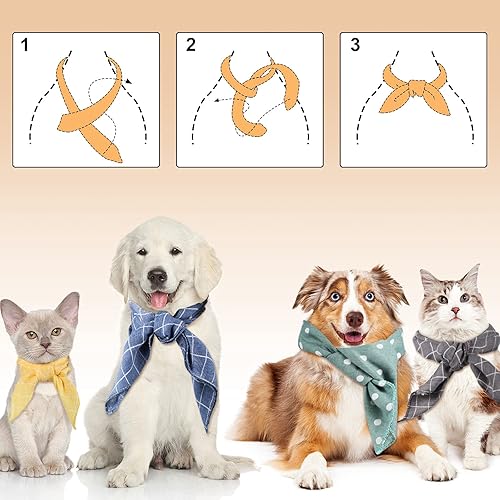 1

2

3