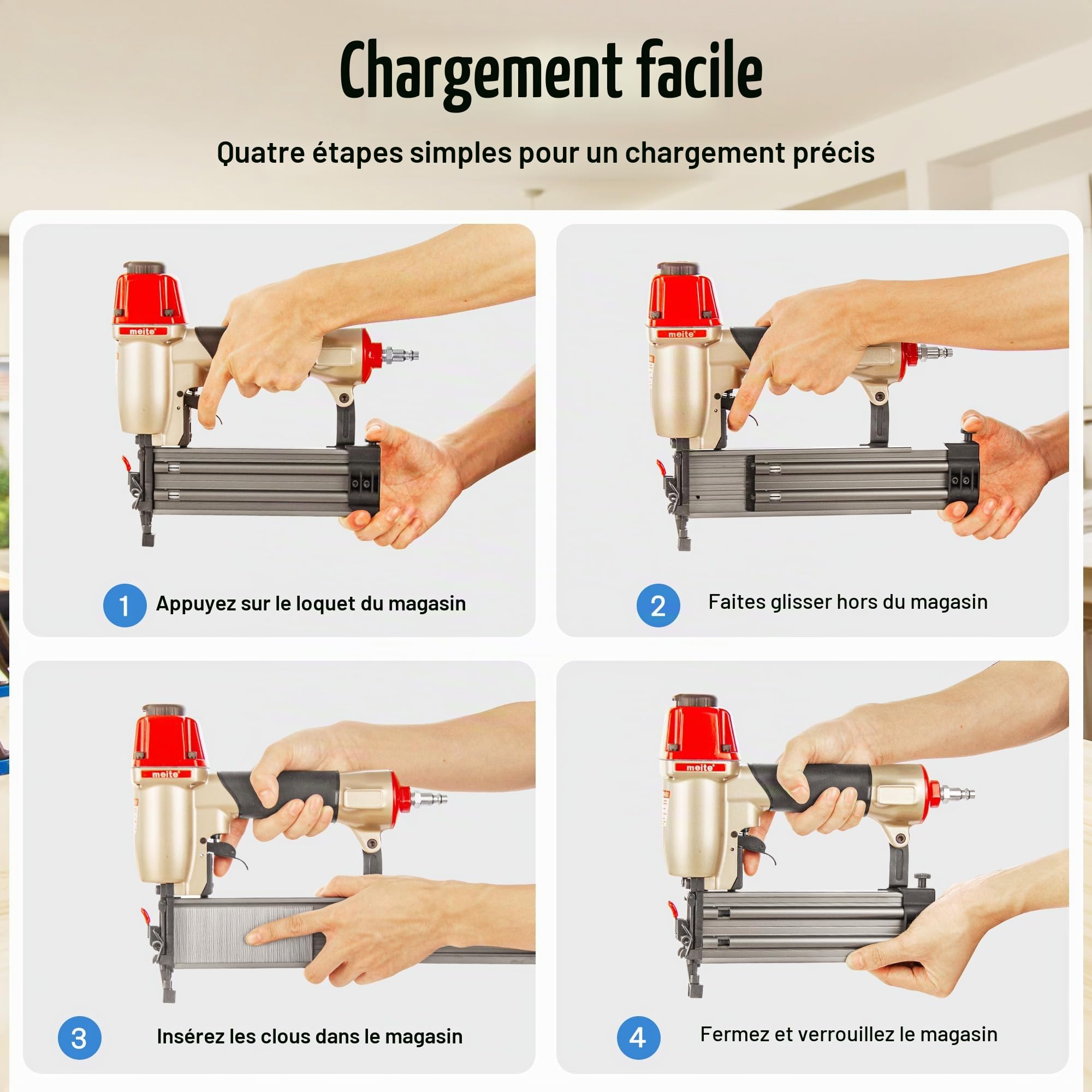 Chargement facile

Quatre étapes simples pour un chargement précis

meite

1 Appuyez sur le loquet du magasin

meite

2 Faites glisser hors du magasin

meite

3 Insérez les clous dans le magasin

meite

4 Fermez et verrouillez le magasin