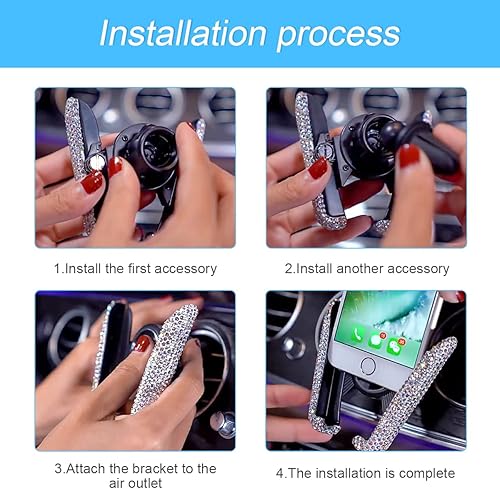 Installation process

1.Install the first accessory

2.Install another accessory

3.Attach the bracket to the air outlet

4.The installation is complete