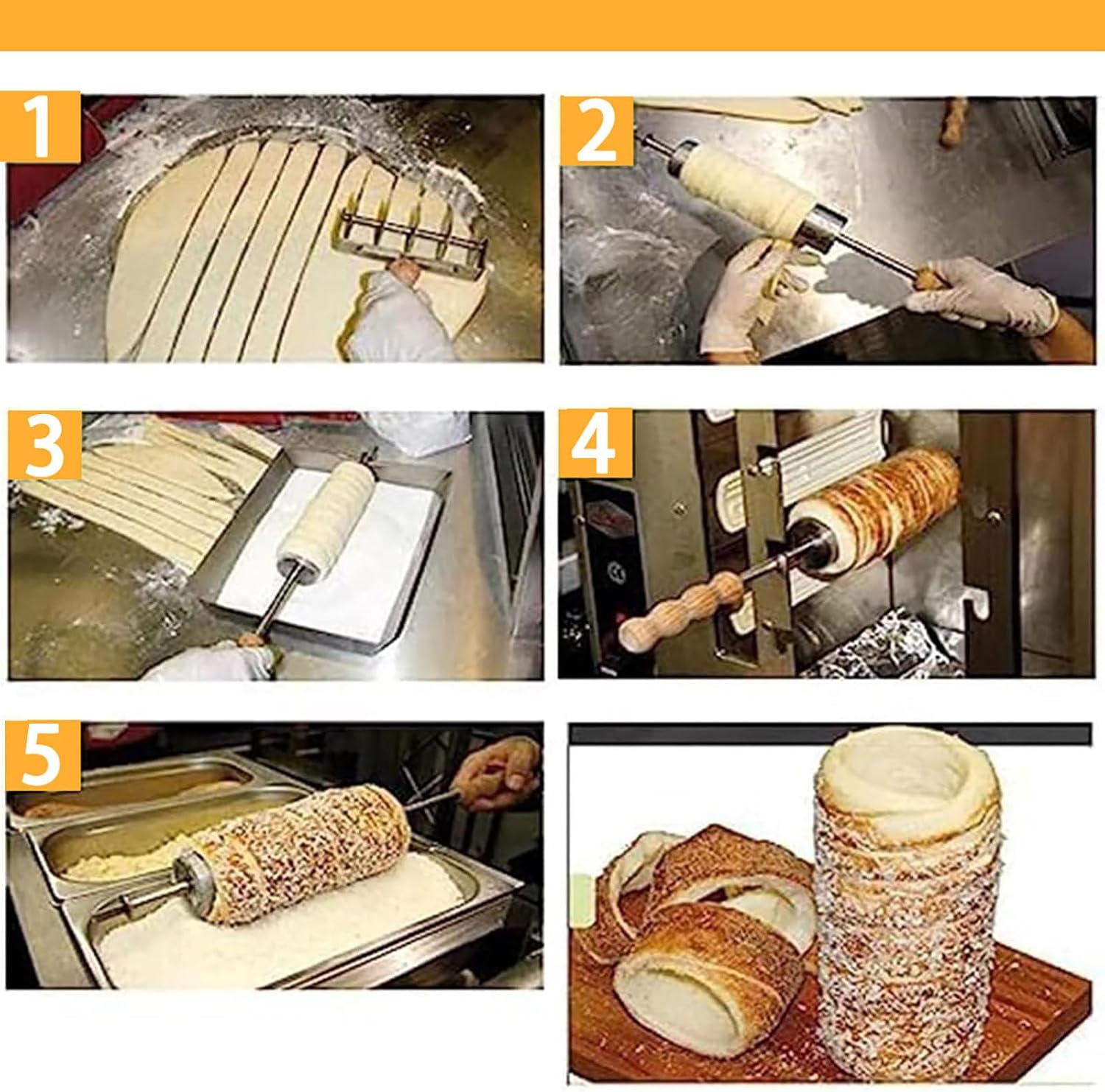 1

2

3

4

5