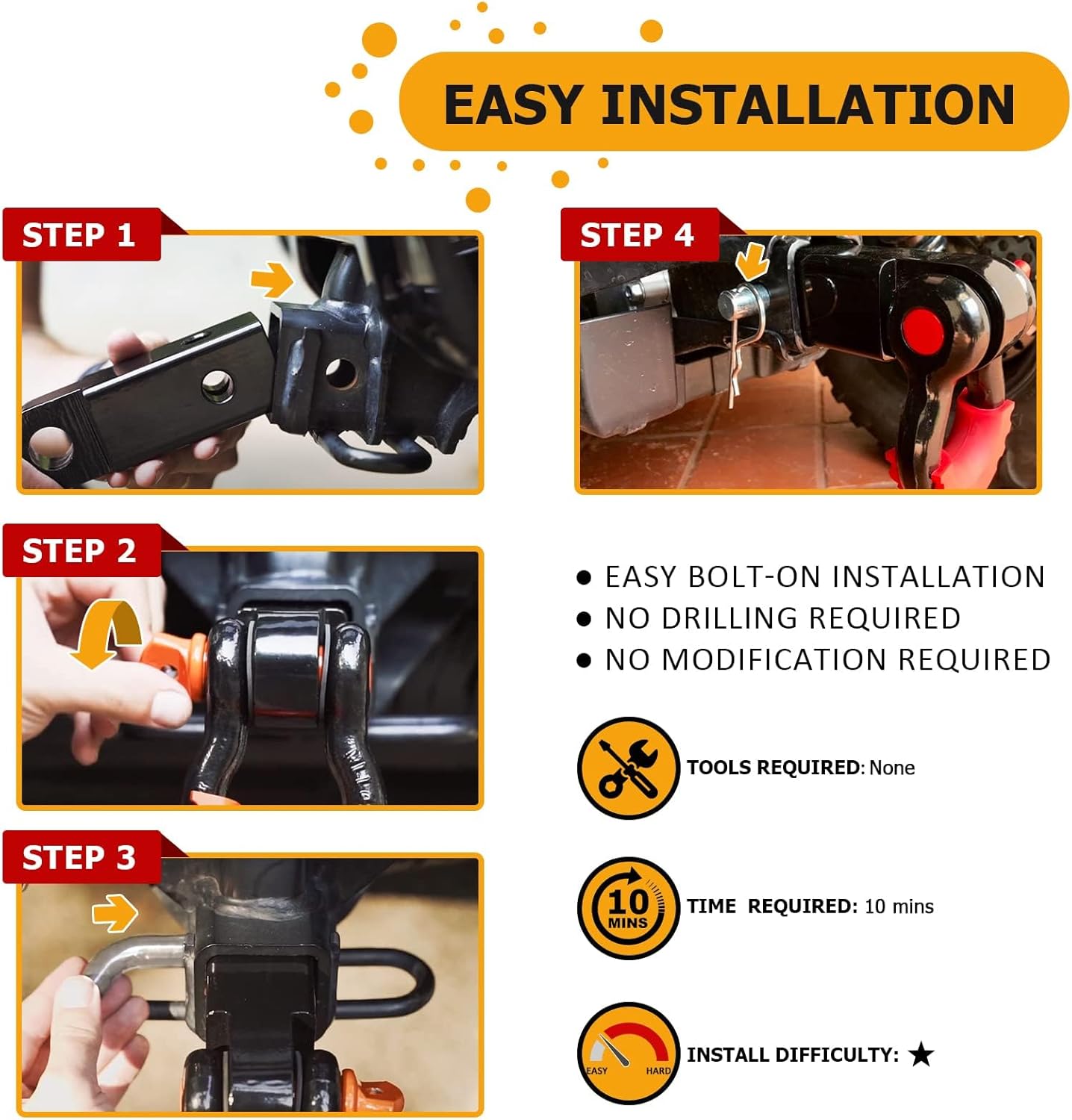 EASY INSTALLATION

STEP 1

STEP 2

STEP 3

STEP 4

● EASY BOLT-ON INSTALLATION
● NO DRILLING REQUIRED
● NO MODIFICATION REQUIRED

TOOLS REQUIRED: None

10 MINS

TIME REQUIRED: 10 mins

EASY HARD

INSTALL DIFFICULTY: ★