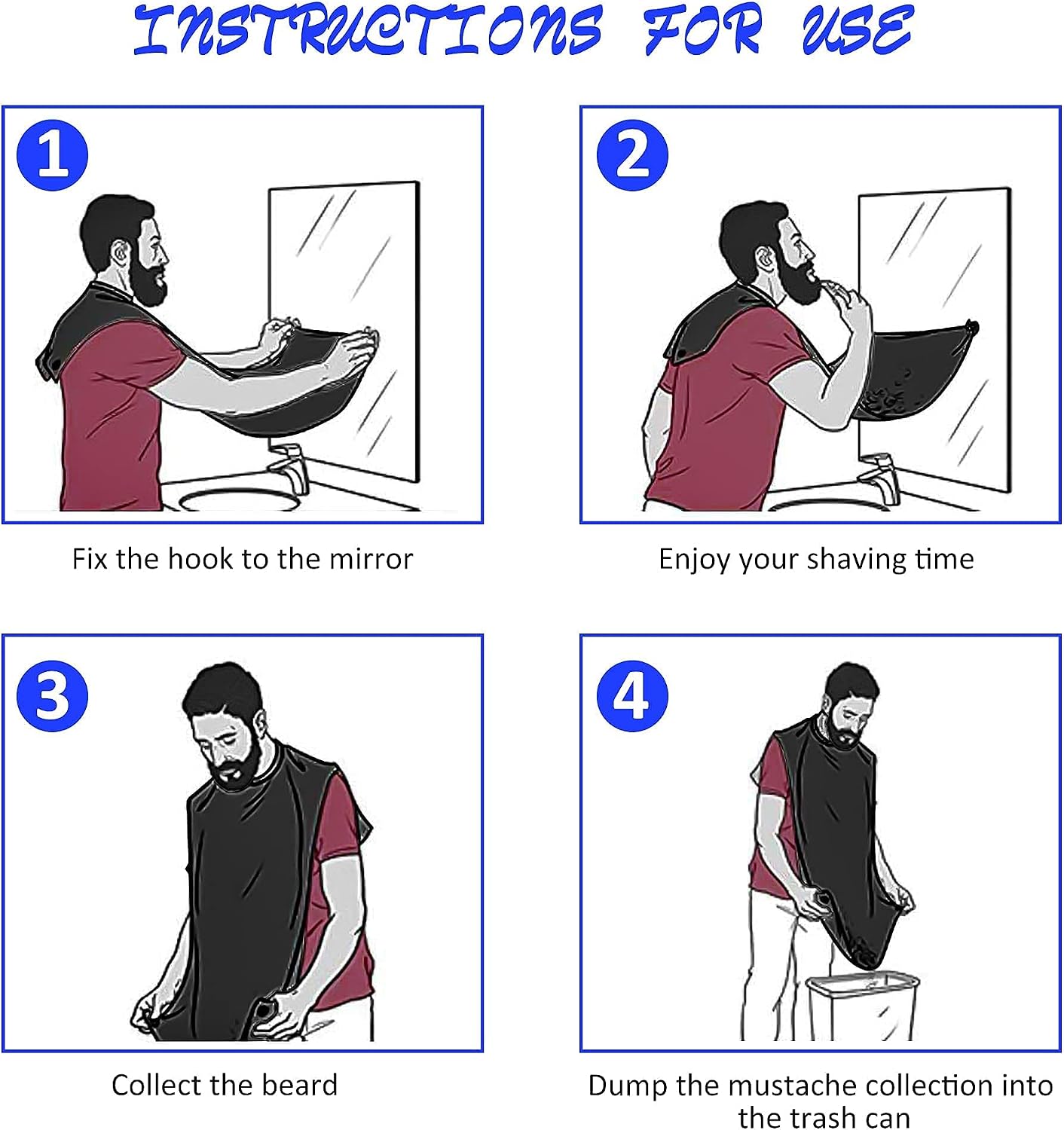 INSTRUCTIONS FOR USE

1

Fix the hook to the mirror

2

Enjoy your shaving time

3

Collect the beard

4

Dump the mustache collection into the trash can