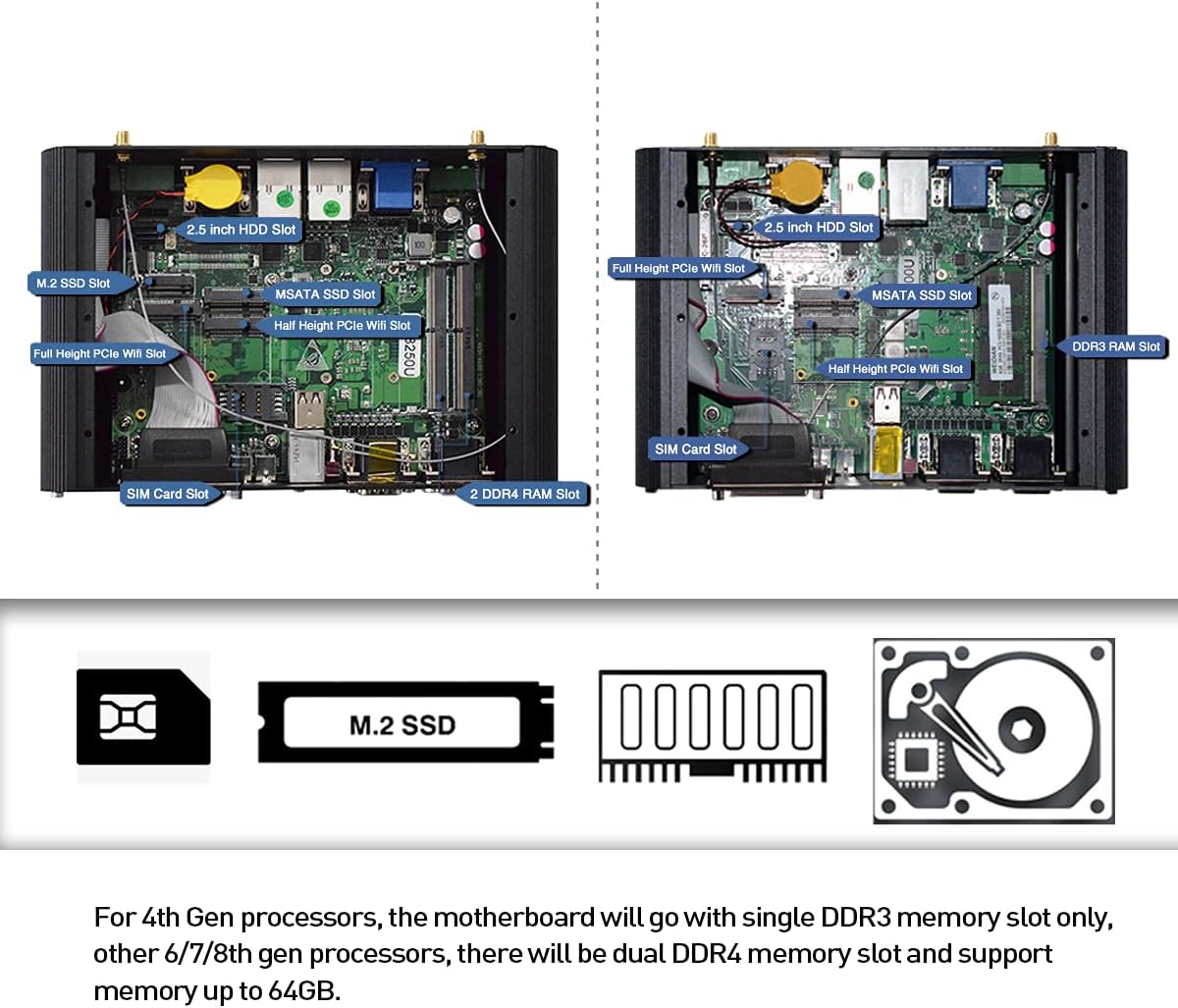 2.5 inch HDD Slot
M.2 SSD Slot
MSATA SSD Slot
Half Height PCIe Wifi Slot
Full Height PCIe Wifi Slot
SIM Card Slot
2 DDR4 RAM Slot

2.5 inch HDD Slot
Full Height PCIe Wifi Slot
MSATA SSD Slot
DDR3 RAM Slot
Half Height PCIe Wifi Slot
SIM Card Slot

M.2 SSD

For 4th Gen processors, the motherboard will go with single DDR3 memory slot only, other 6/7/8th gen processors, there will be dual DDR4 memory slot and support memory up to 64GB.