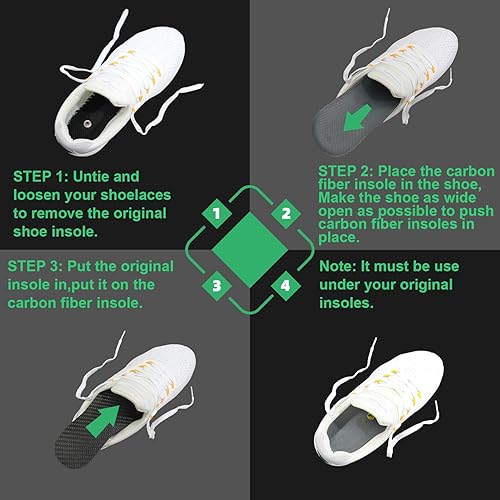 STEP 1: Untie and loosen your shoelaces to remove the original shoe insole.

STEP 2: Place the carbon fiber insole in the shoe, Make the shoe as wide open as possible to push carbon fiber insoles in place.

1

2

3

4

STEP 3: Put the original insole in,put it on the carbon fiber insole.

Note: It must be use under your original insoles.