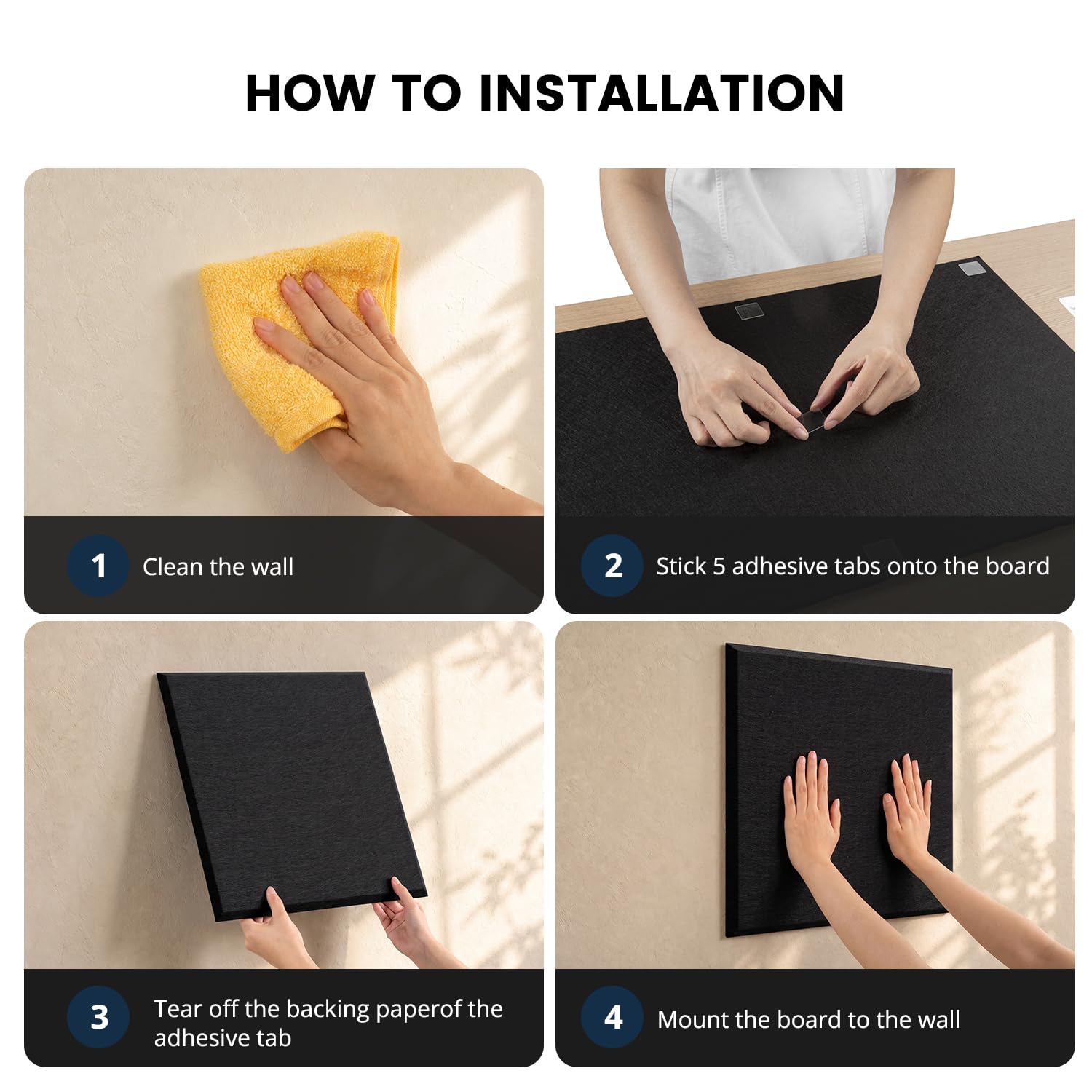 HOW TO INSTALLATION

1 Clean the wall

2 Stick 5 adhesive tabs onto the board

3 Tear off the backing paperof the adhesive tab

4 Mount the board to the wall