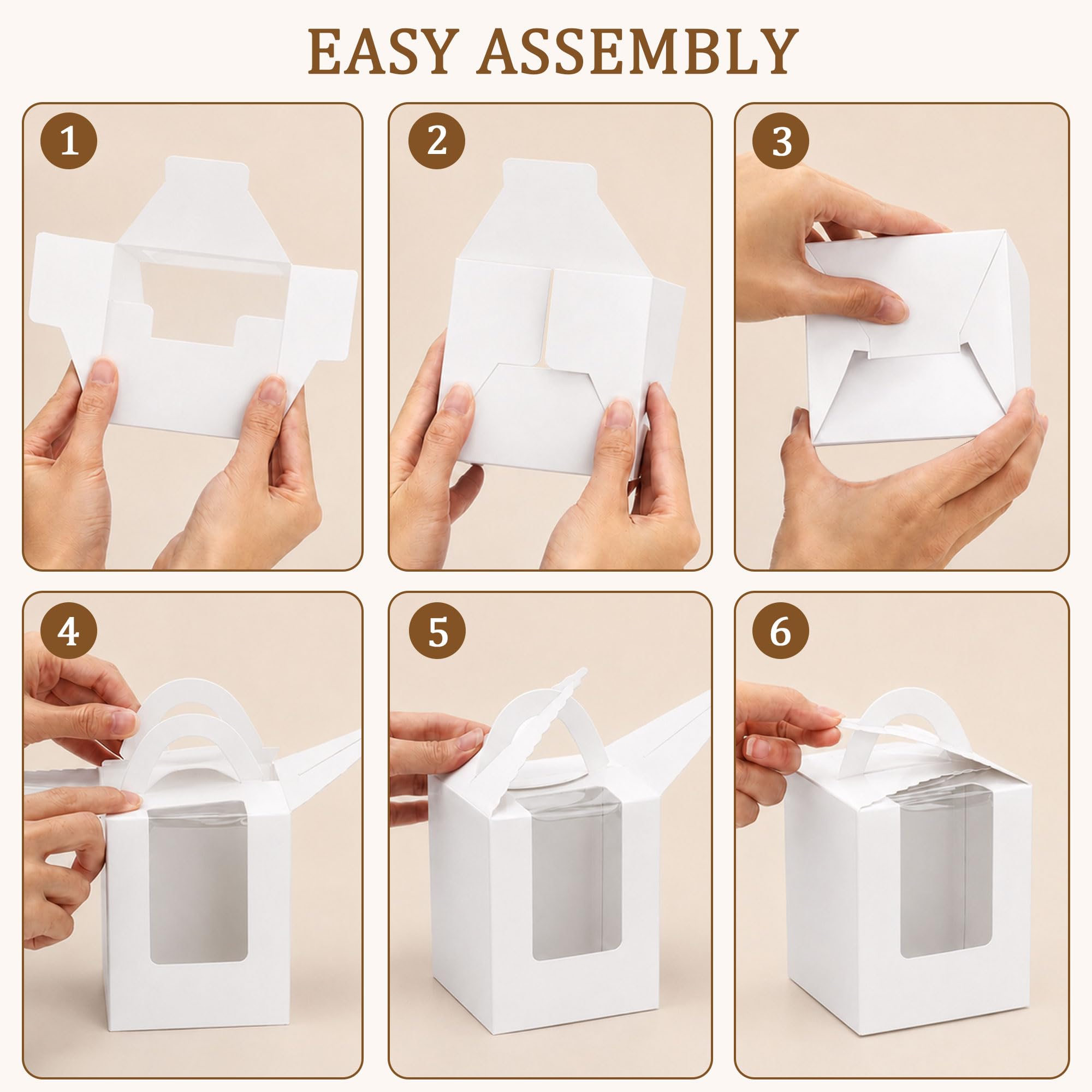 EASY ASSEMBLY

1

2

3

4

5

6