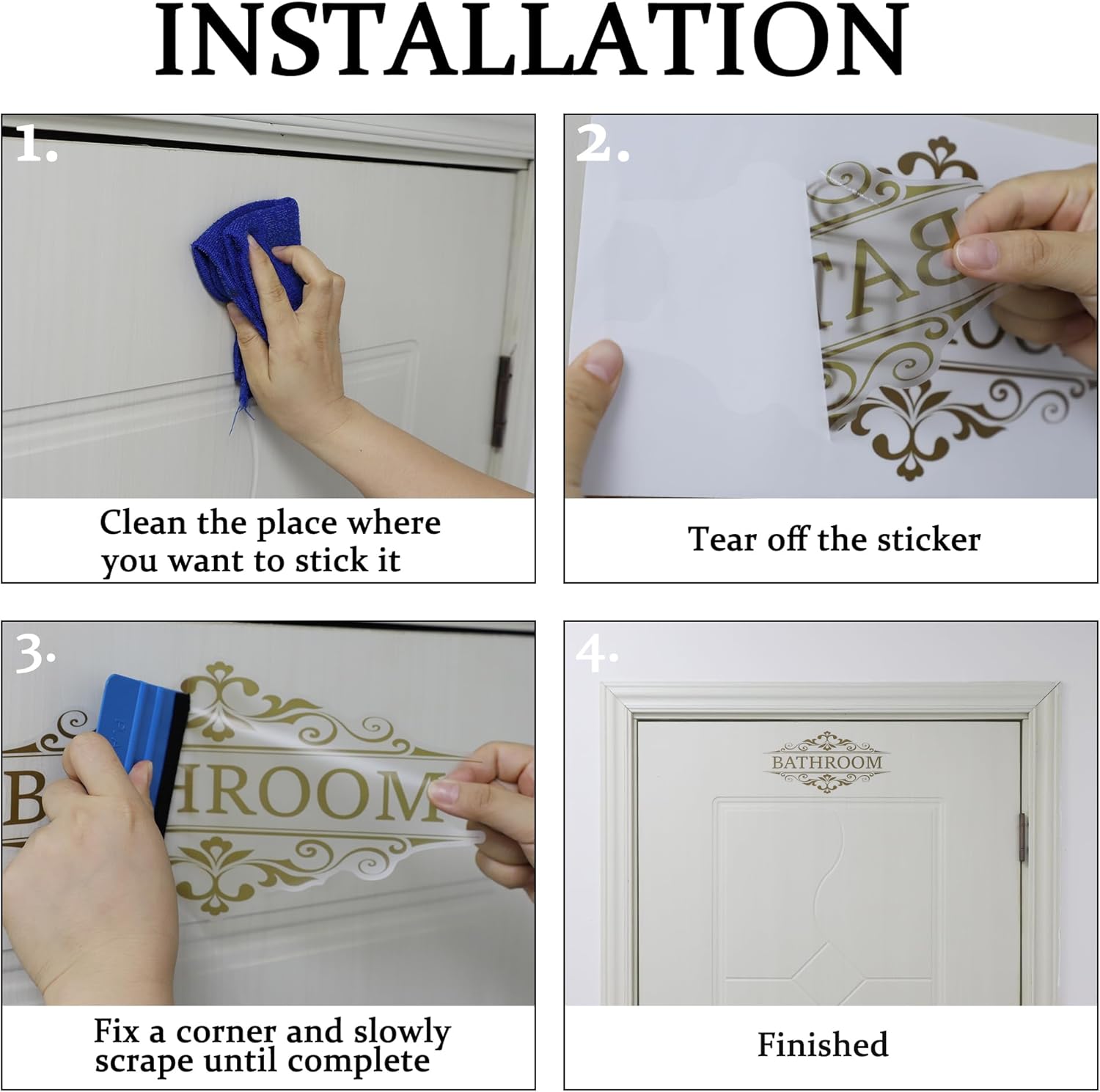 INSTALLATION

1.

Clean the place where you want to stick it

2.

BAT

Tear off the sticker

3.

B HROOM

Fix a corner and slowly scrape until complete

4.

BATHROOM

Finished