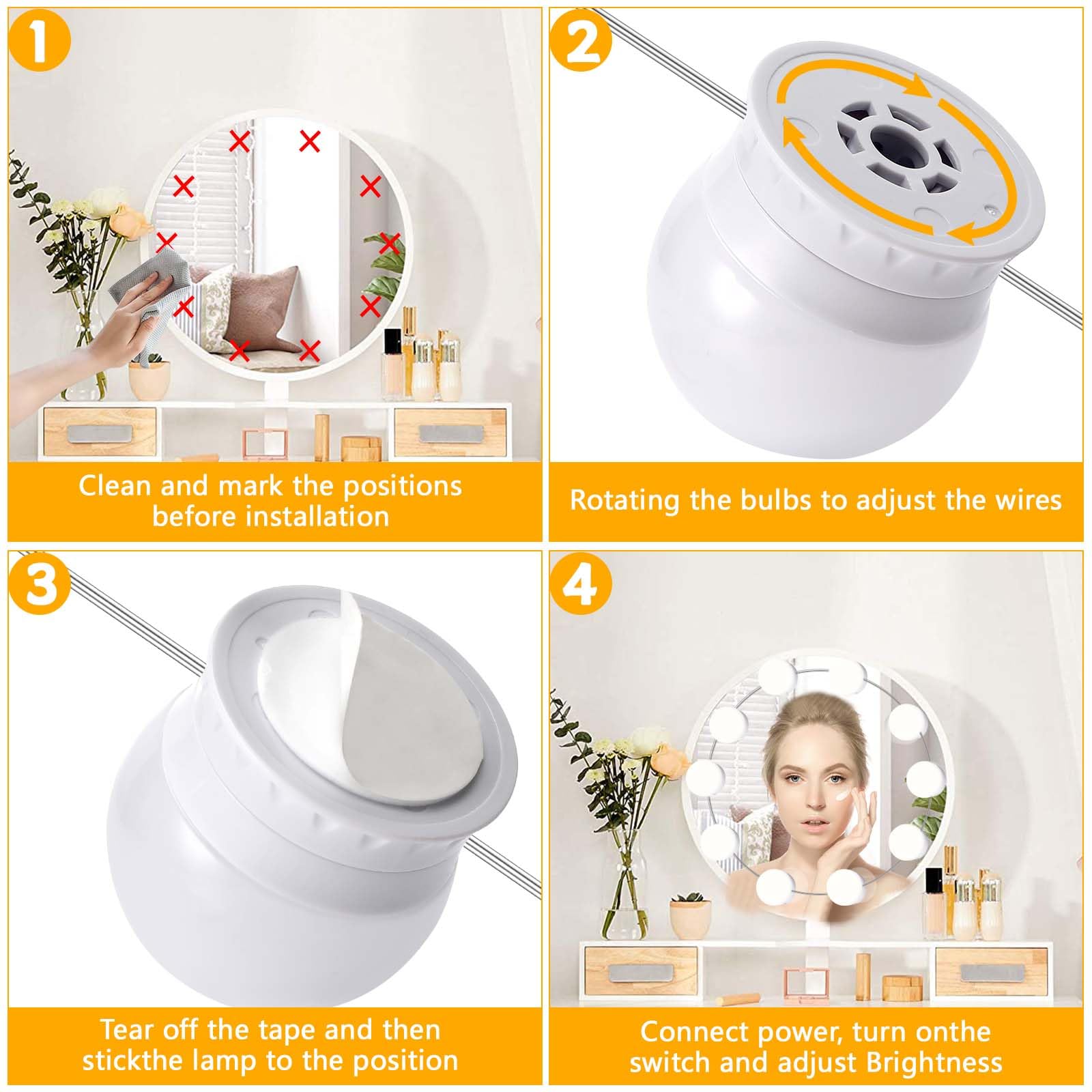 1

Clean and mark the positions before installation

2

Rotating the bulbs to adjust the wires

3

Tear off the tape and then stickthe lamp to the position

4

Connect power, turn onthe switch and adjust Brightness