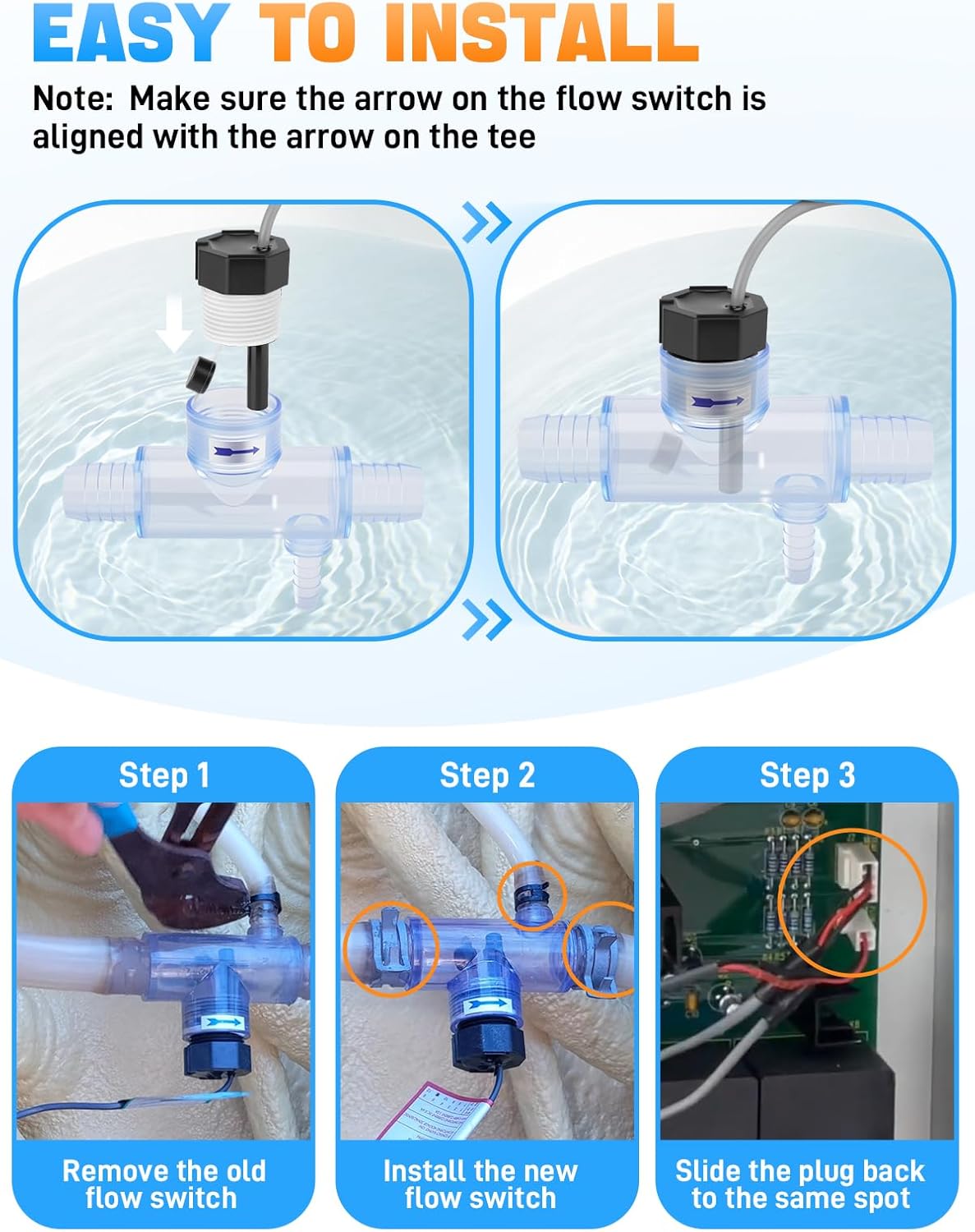 EASY TO INSTALL

Note: Make sure the arrow on the flow switch is aligned with the arrow on the tee

Step 1

Remove the old flow switch

Step 2

Install the new flow switch

Step 3

Slide the plug back to the same spot