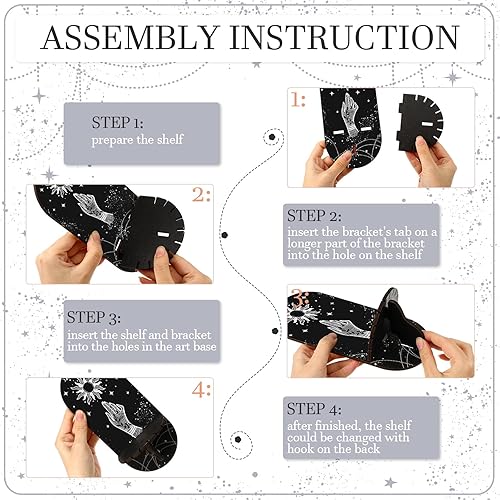 ASSEMBLY INSTRUCTION

STEP 1:
prepare the shelf

1:

2:

STEP 2:
insert the bracket's tab on a longer part of the bracket into the hole on the shelf

STEP 3:
insert the shelf and bracket into the holes in the art base

3:

4:

STEP 4:
after finished, the shelf could be changed with hook on the back