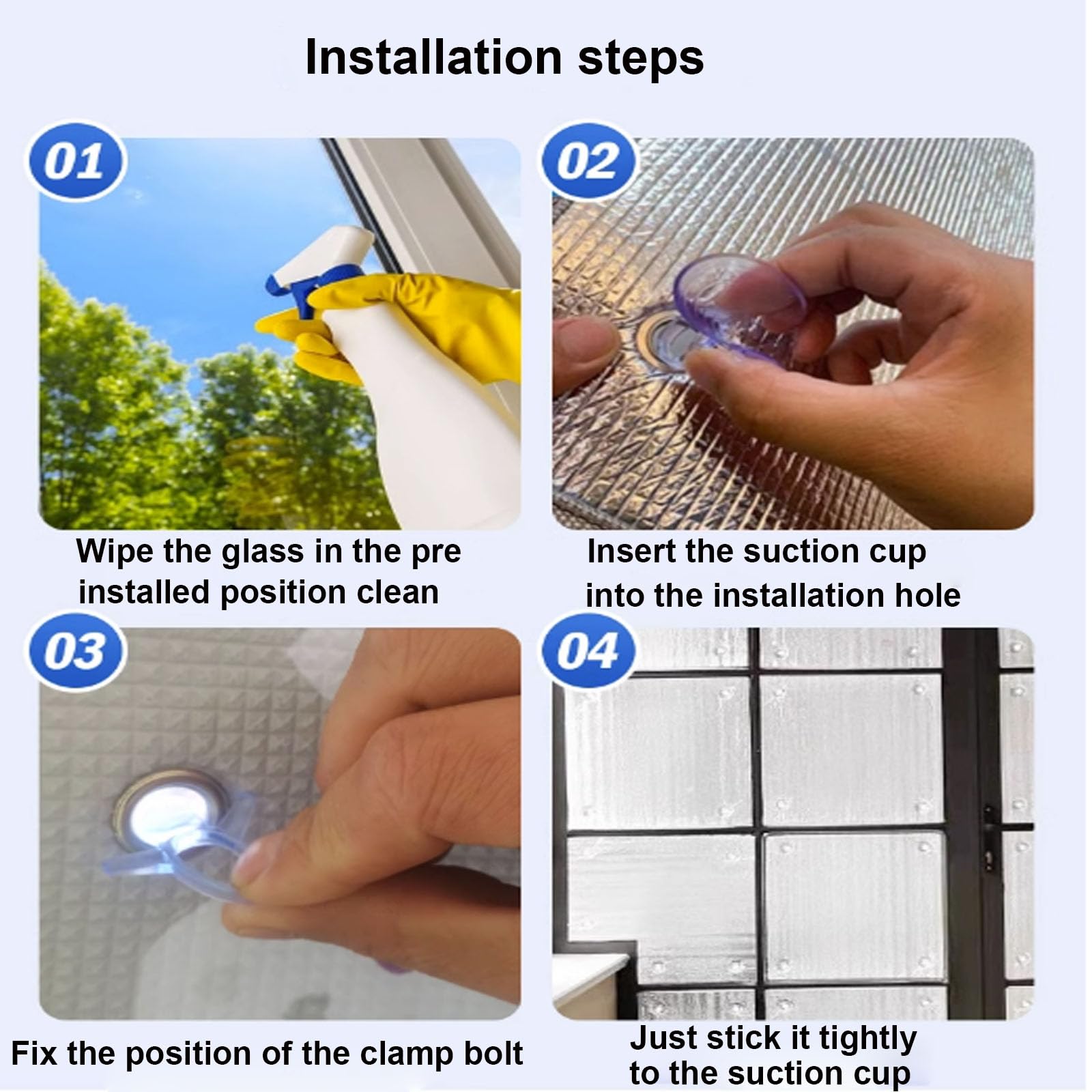 Installation steps

01

Wipe the glass in the pre installed position clean

02

Insert the suction cup into the installation hole

03

Fix the position of the clamp bolt

04

Just stick it tightly to the suction cup