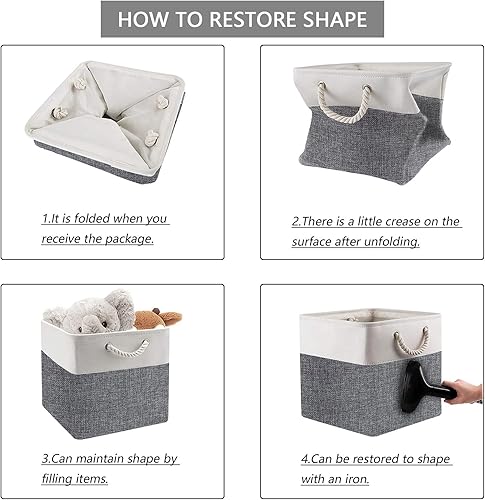 HOW TO RESTORE SHAPE

1.It is folded when you receive the package.

2.There is a little crease on the surface after unfolding.

3.Can maintain shape by filling items.

4.Can be restored to shape with an iron.